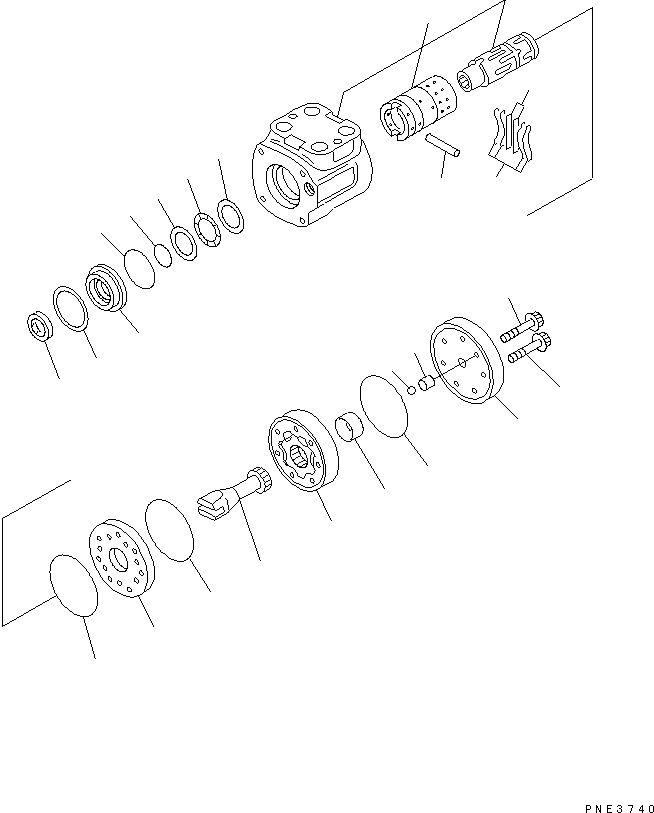 PNE3740