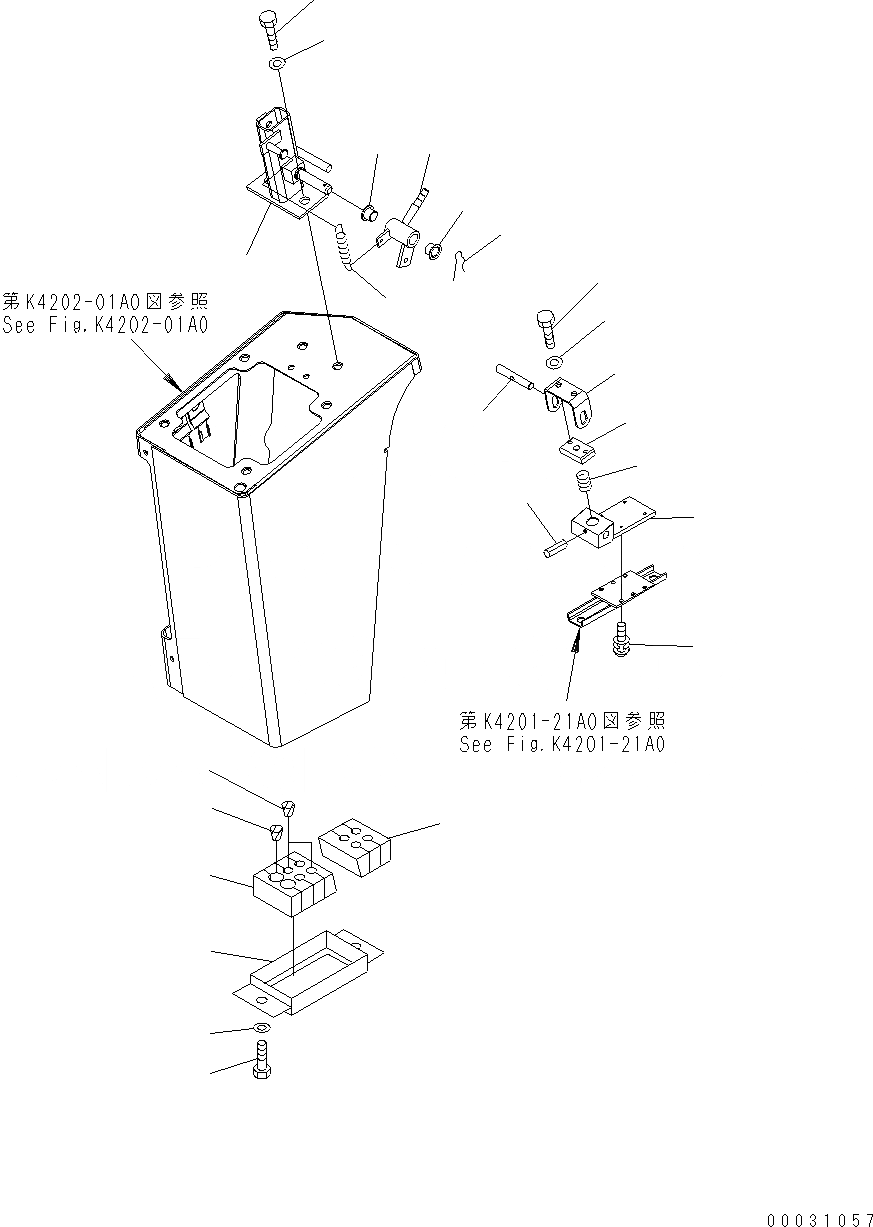 第K4202-01A0図参照
See Fig.K4202-01A0

第K4201-21A0図参照
See Fig.K4201-21A0

00031057