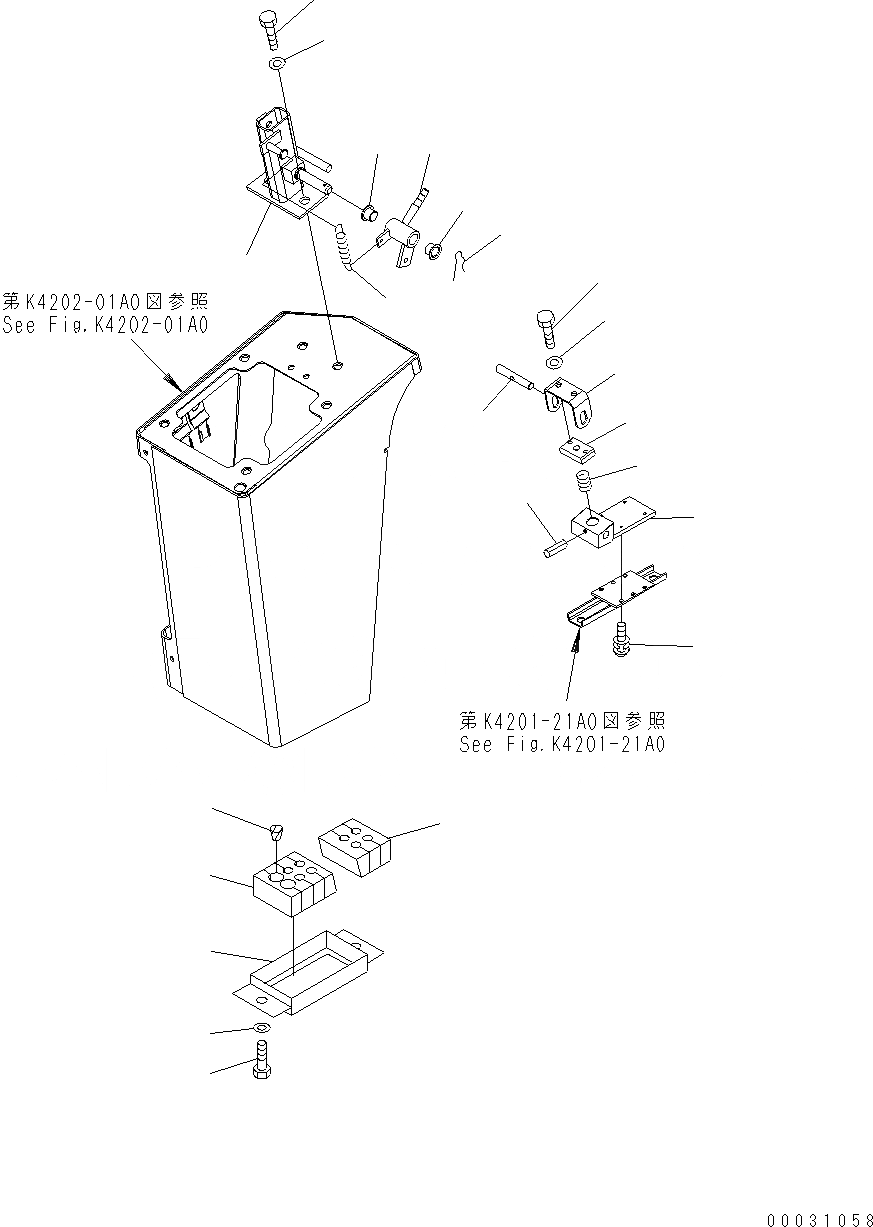 第K4202-01A0図参照
See Fig.K4202-01A0

第K4201-21A0図参照
See Fig.K4201-21A0

00031058