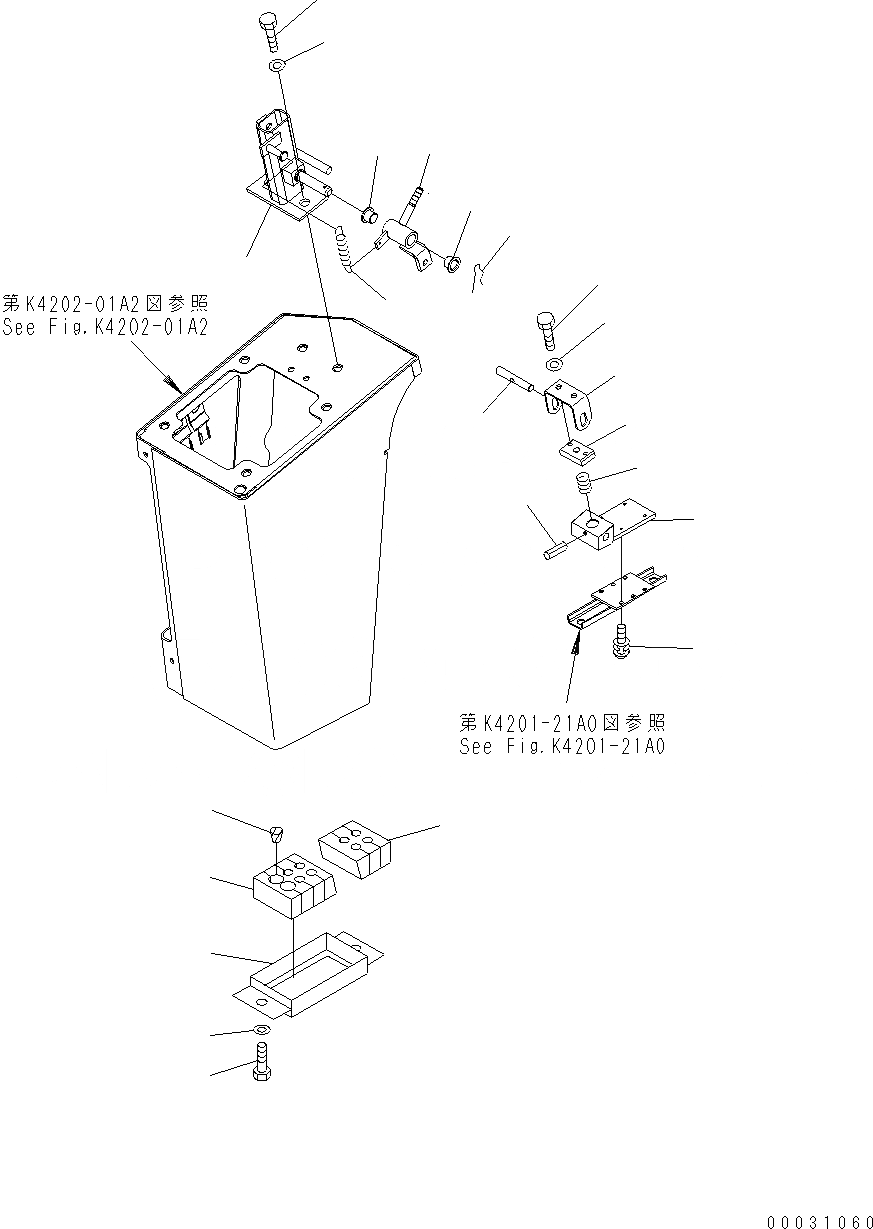 第K4202-01A2図参照
See Fig.K4202-01A2

第K4201-21A0図参照
See Fig.K4201-21A0

00031060