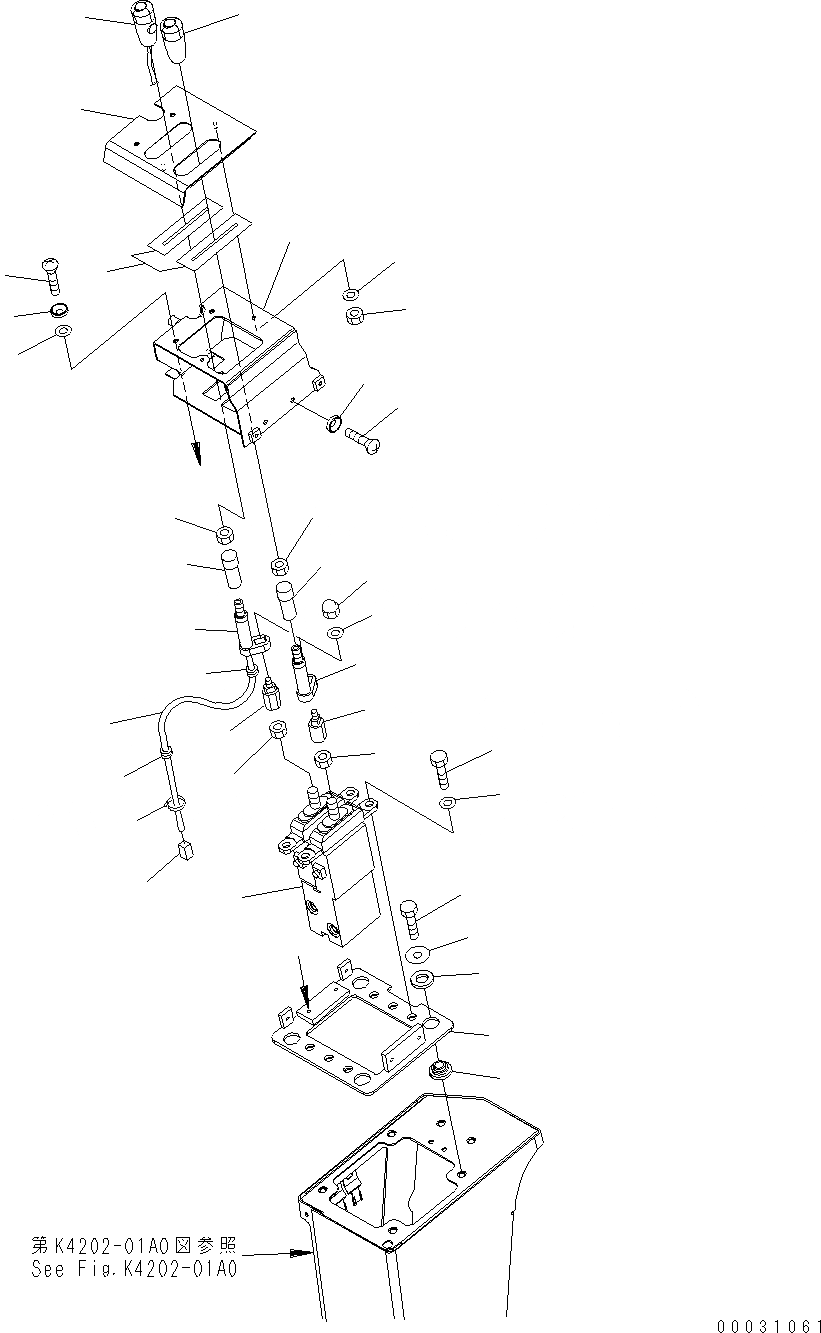 第K4202-01A0図参照
See Fig.K4202-01A0

00031061