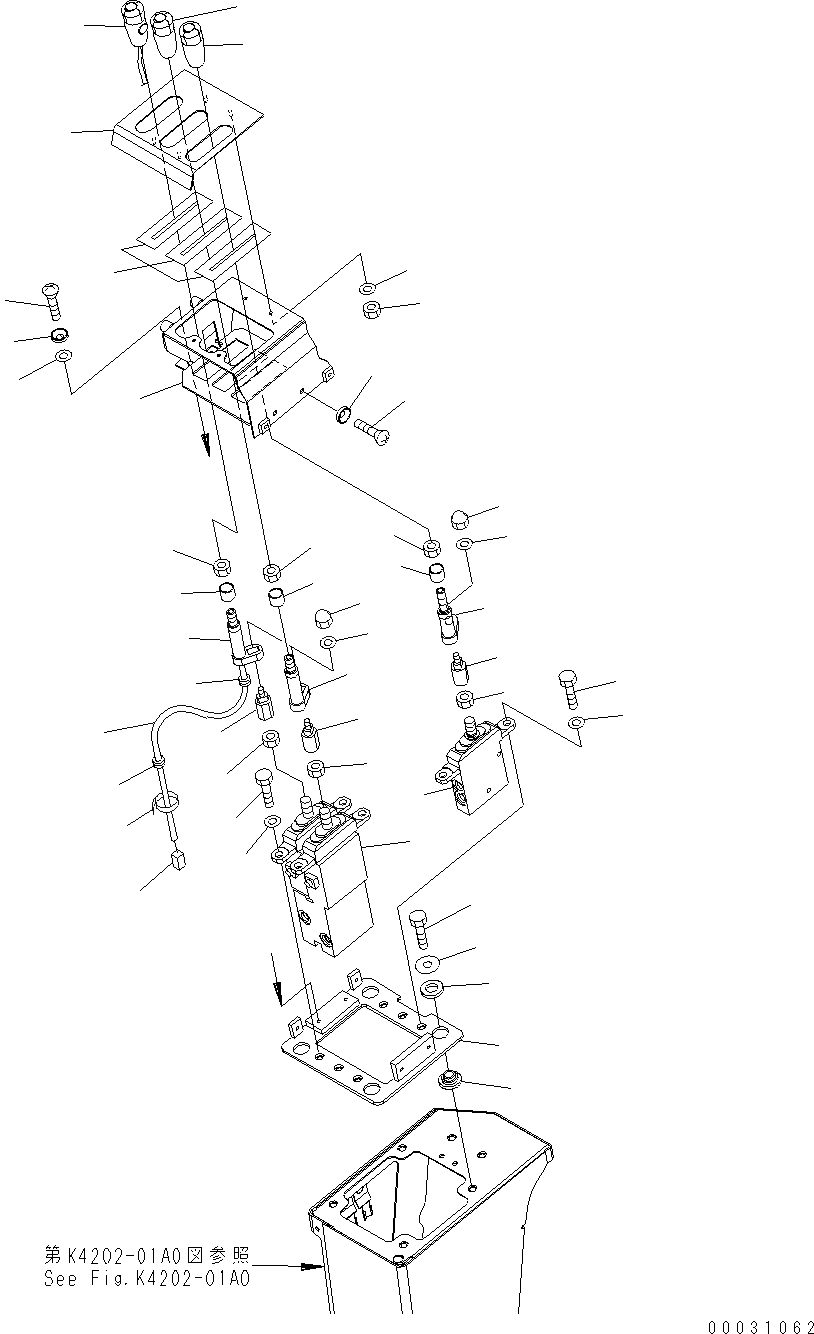 第K4202-01A0図参照
See Fig.K4202-01A0

00031062