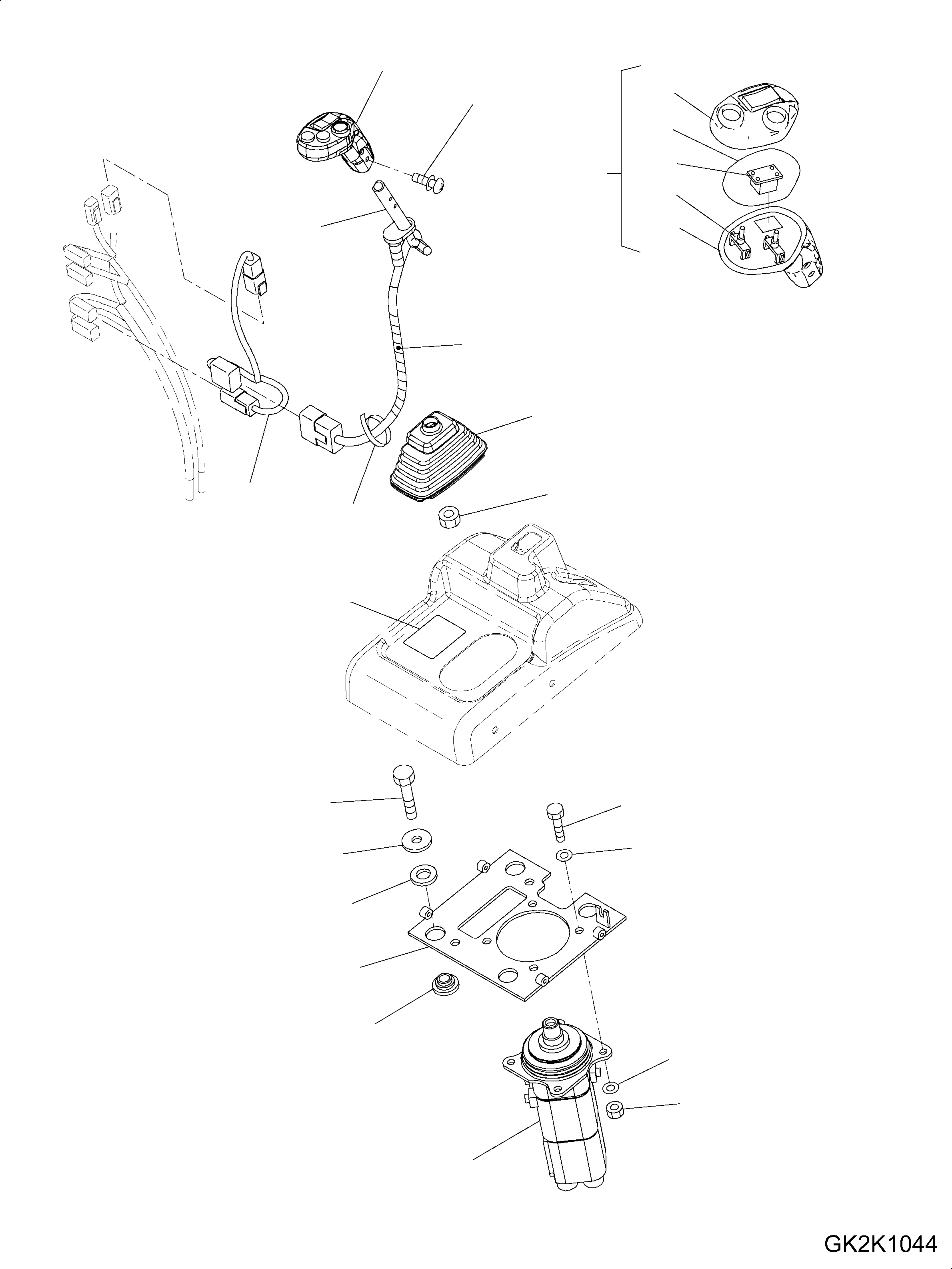 GK2K1044