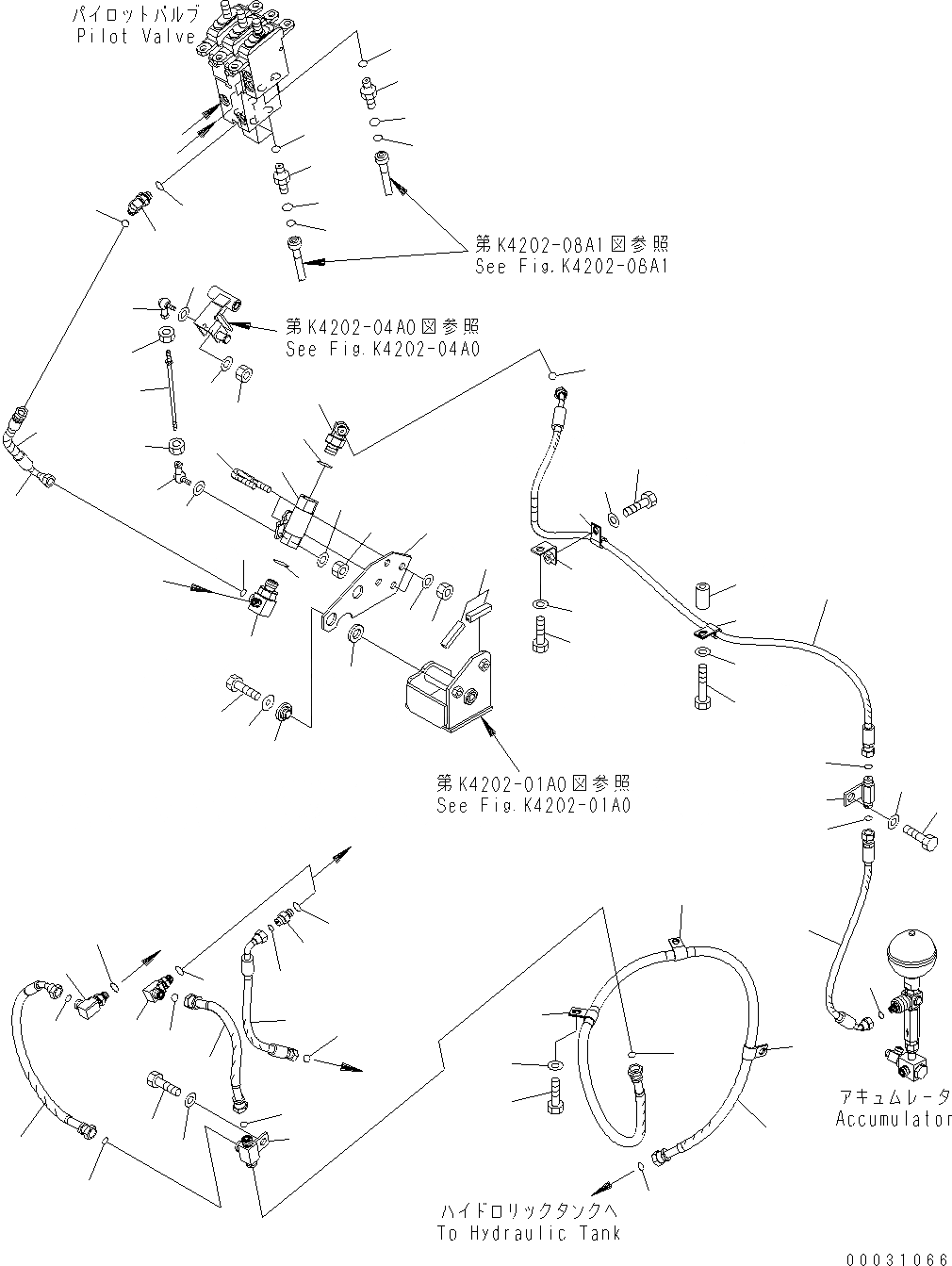 パイロットバルブ
Pilot Valve

第K4202-08A1図参照
See Fig.K4202-08A1

第K4202-04A0図参照
See Fig.K4202-04A0

第K4202-01A0図参照
See Fig.K4202-01A0

アキュムレータ
Accumulator

ハイドロリックタンクへ
To Hydraulic Tank

00031066