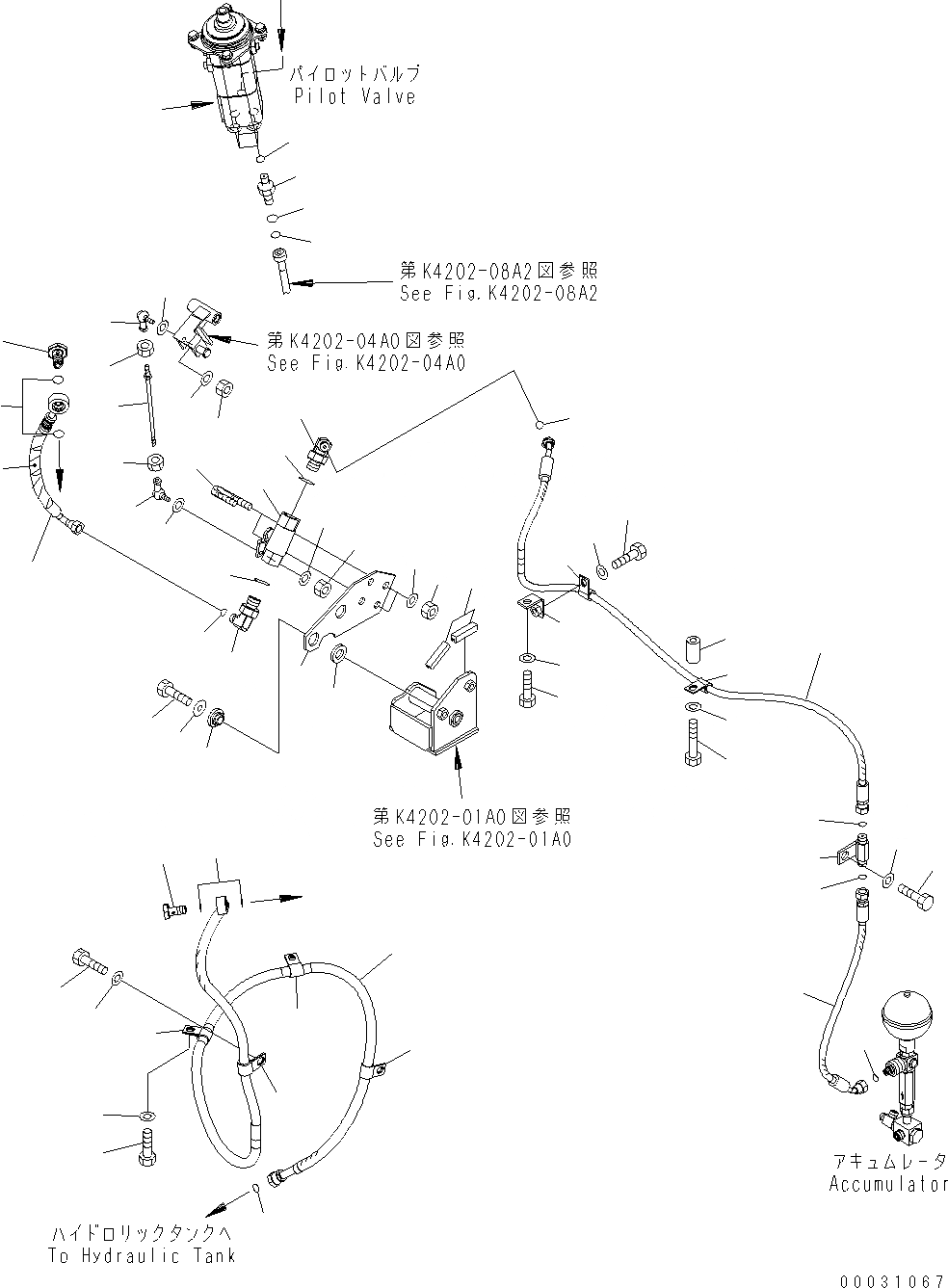 パイロットバルブ
Pilot Valve

第K4202-08A2図参照
See Fig.K4202-08A2

第K4202-04A0図参照
See Fig.K4202-04A0

第K4202-01A0図参照
See Fig.K4202-01A0

アキュムレータ
Accumulator

ハイドロリックタンクへ
To Hydraulic Tank

00031067