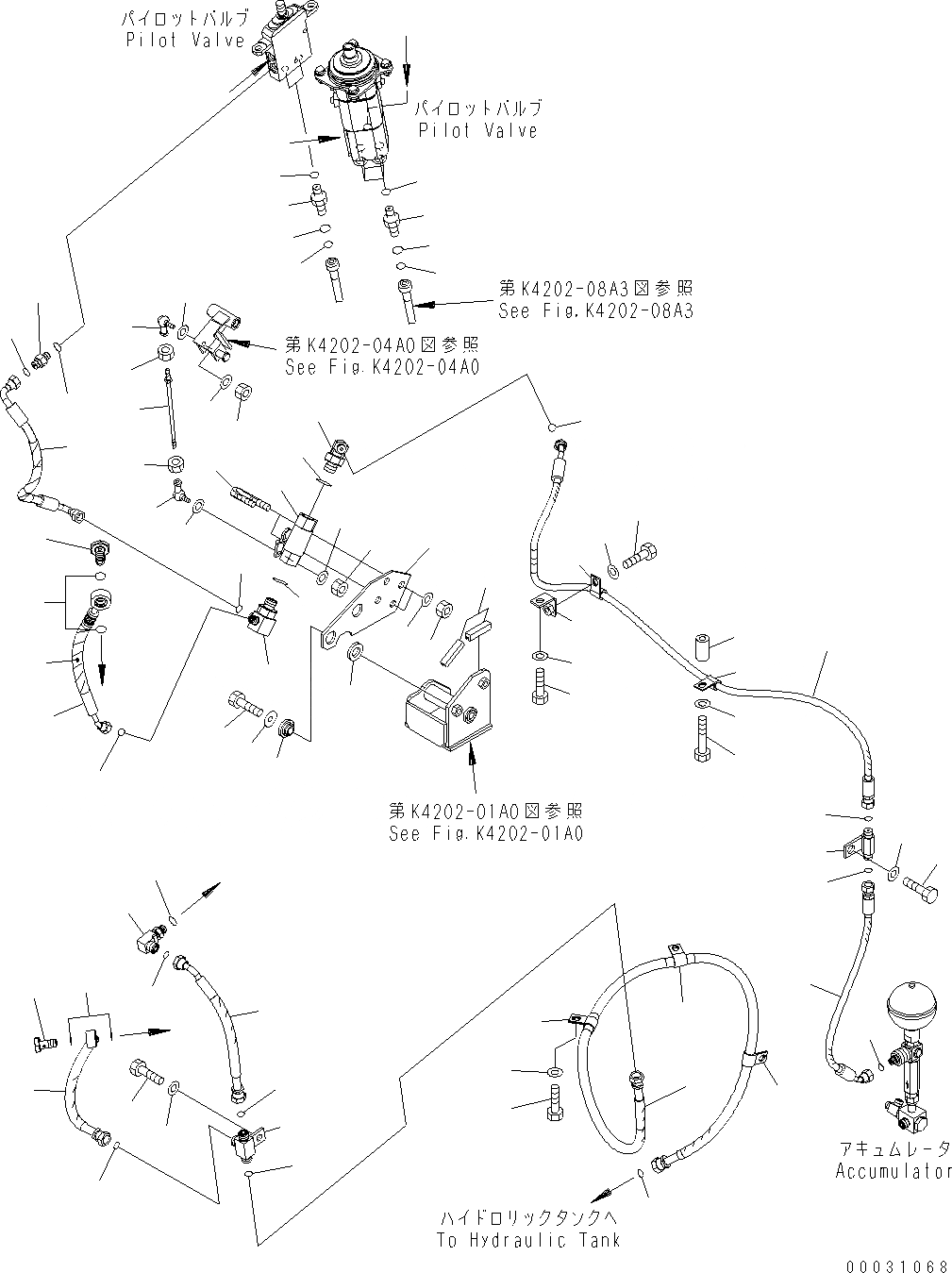 パイロットバルブ
Pilot Valve

パイロットバルブ
Pilot Valve

第K4202-08A3図参照
See Fig.K4202-08A3

第K4202-04A0図参照
See Fig.K4202-04A0

第K4202-01A0図参照
See Fig.K4202-01A0

アキュムレータ
Accumulator

ハイドロリックタンクへ
To Hydraulic Tank

00031068