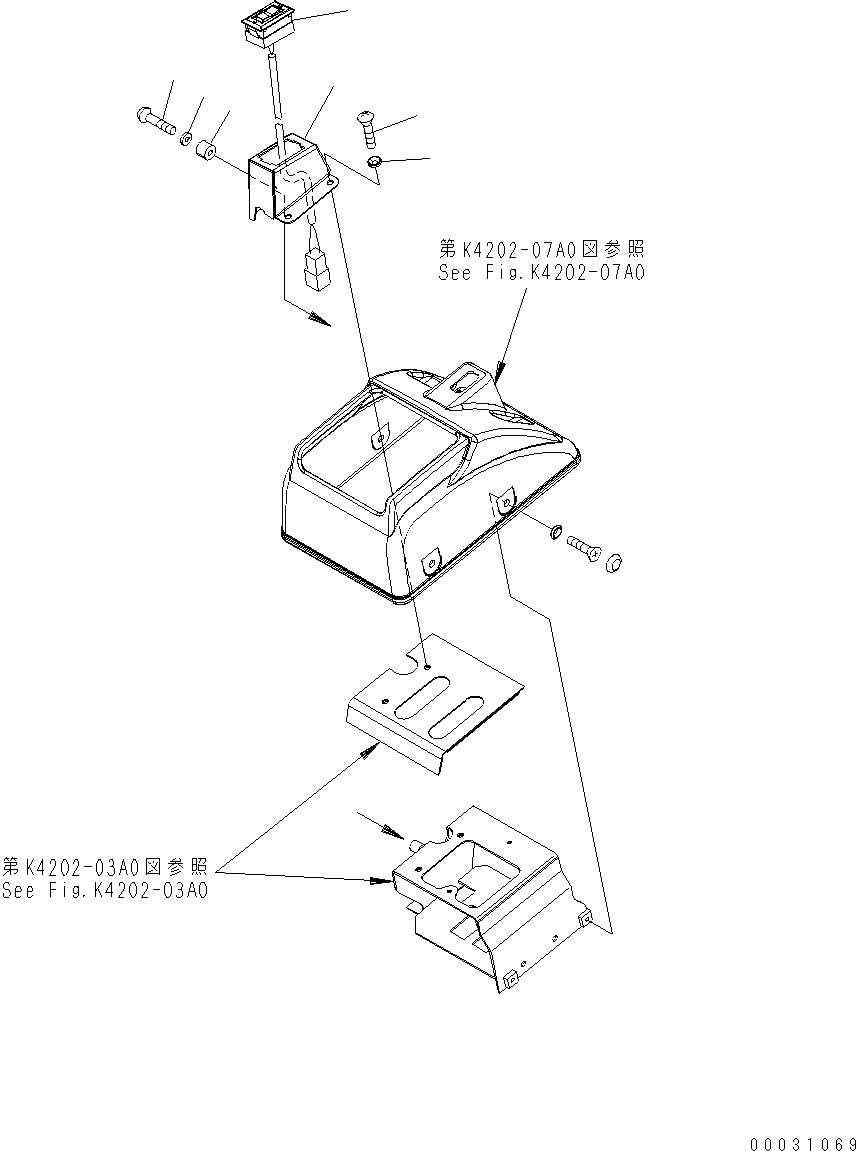 第K4202-07A0図参照
See Fig.K4202-07A0

第K4202-03A0図参照
See Fig.K4202-03A0

00031069