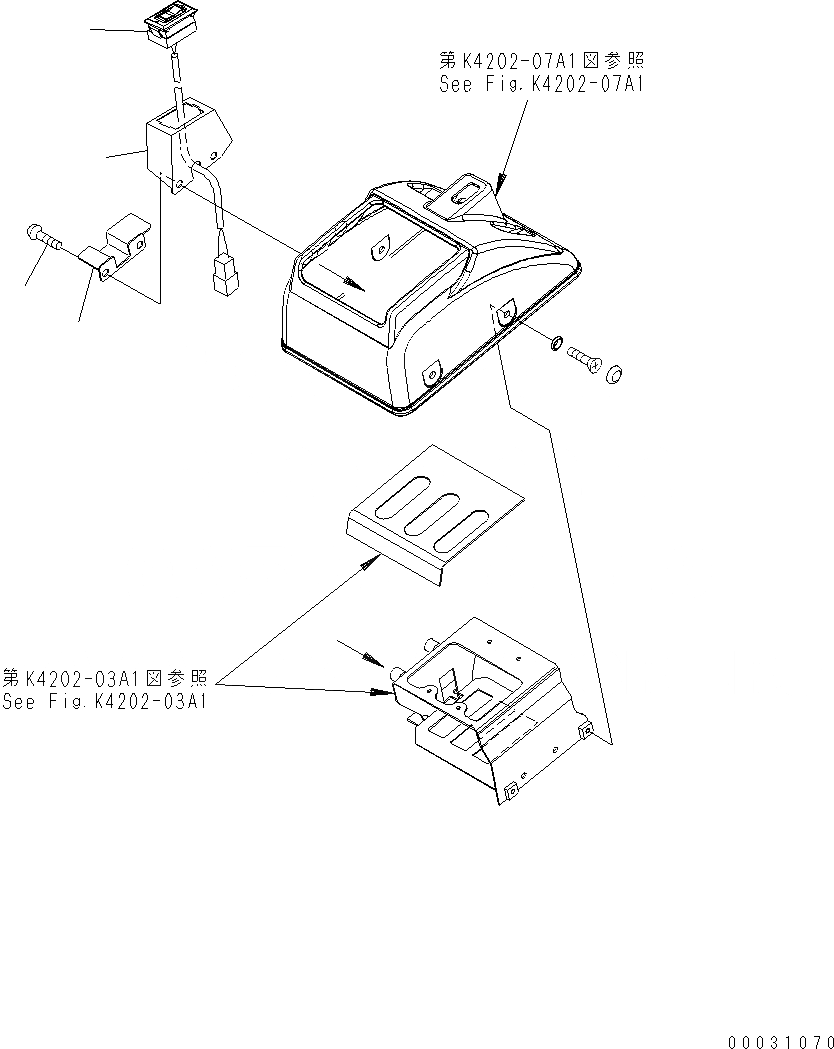 第K4202-07A1図参照
See Fig.K4202-07A1

第K4202-03A1図参照
See Fig.K4202-03A1

00031070