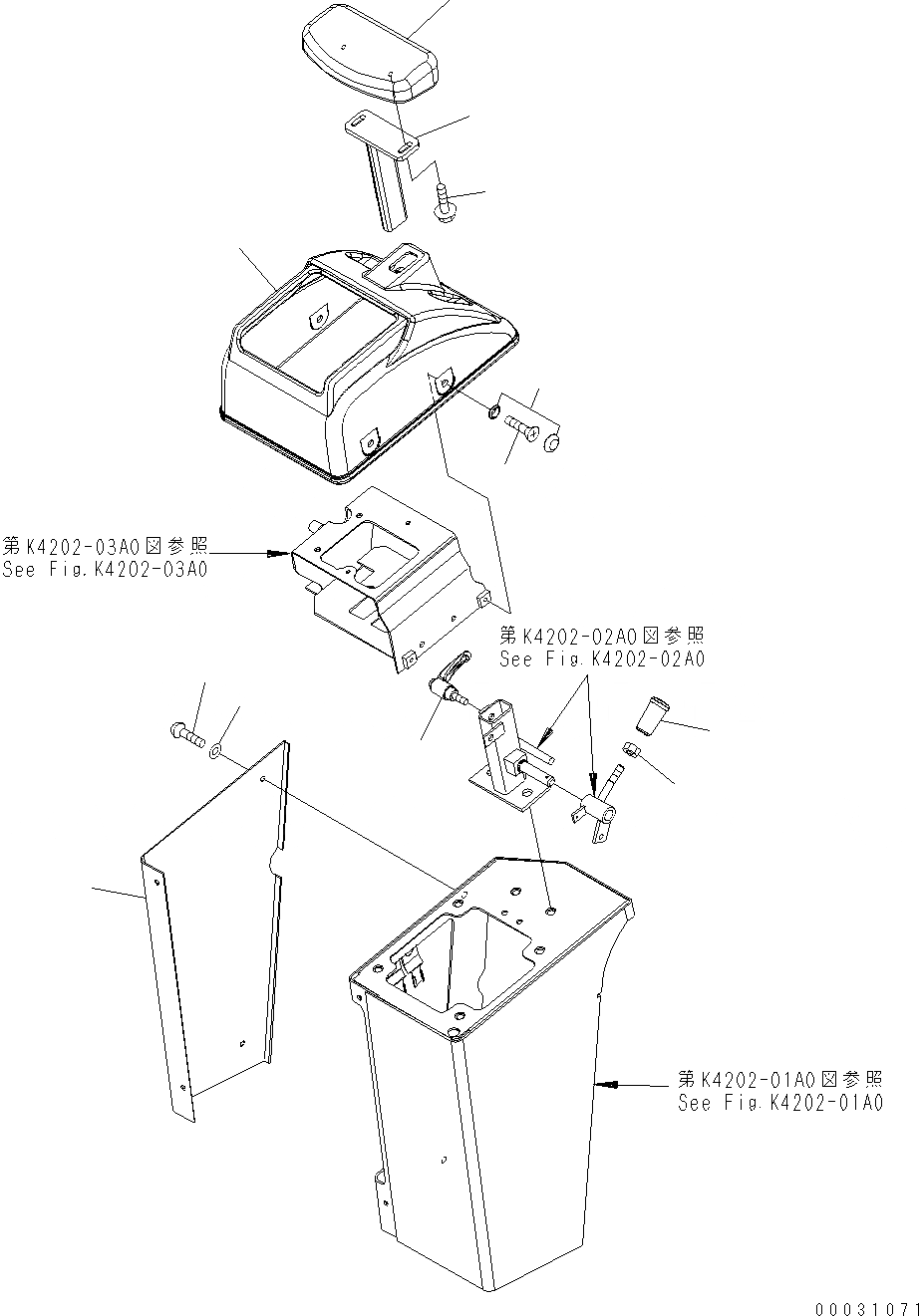 第K4202-03A0図参照
See Fig.K4202-03A0

第K4202-02A0図参照
See Fig.K4202-02A0

第K4202-01A0図参照
See Fig.K4202-01A0

00031071