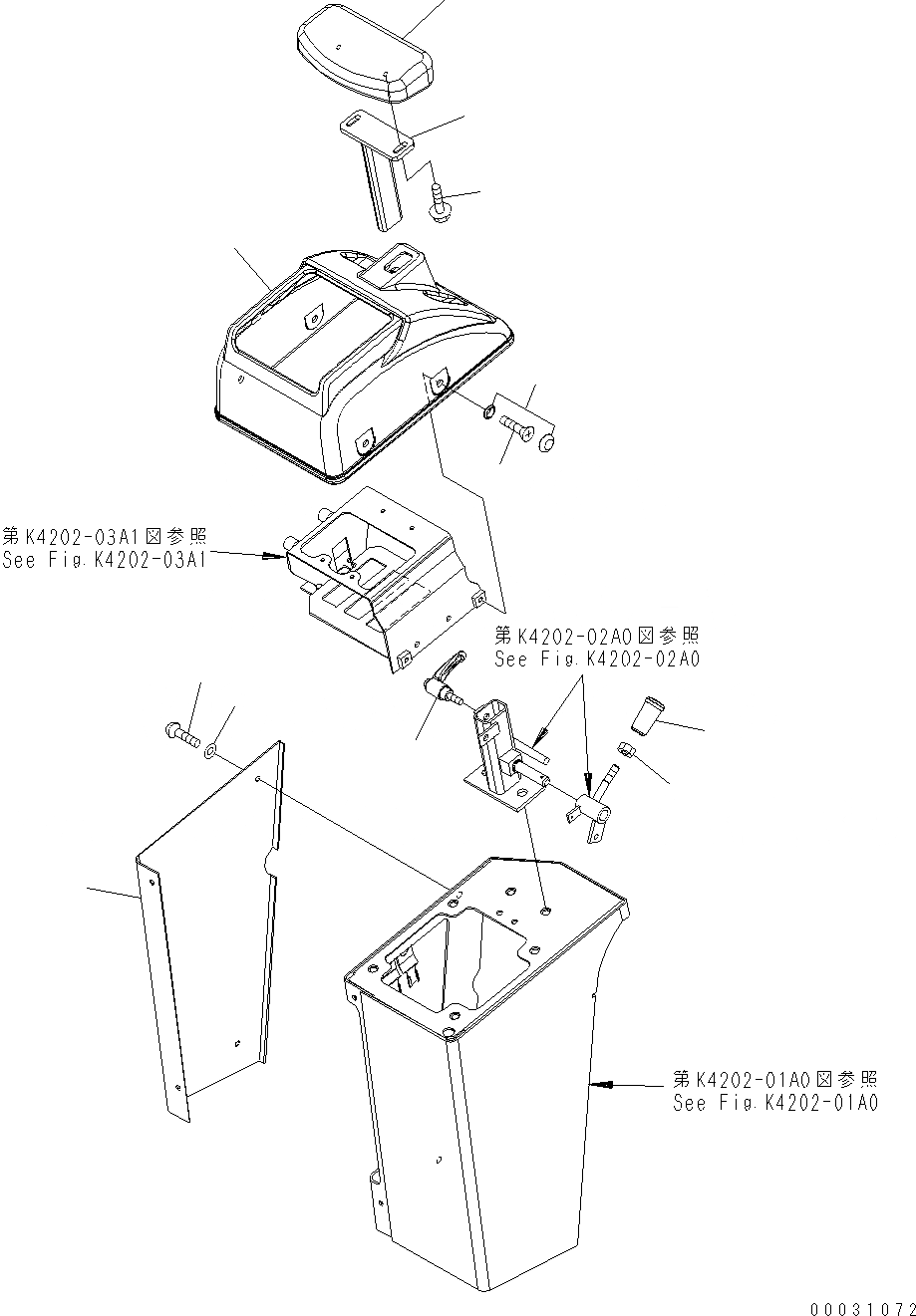 第K4202-03A1図参照
See Fig.K4202-03A1

第K4202-02A0図参照
See Fig.K4202-02A0

第K4202-01A0図参照
See Fig.K4202-01A0

00031072