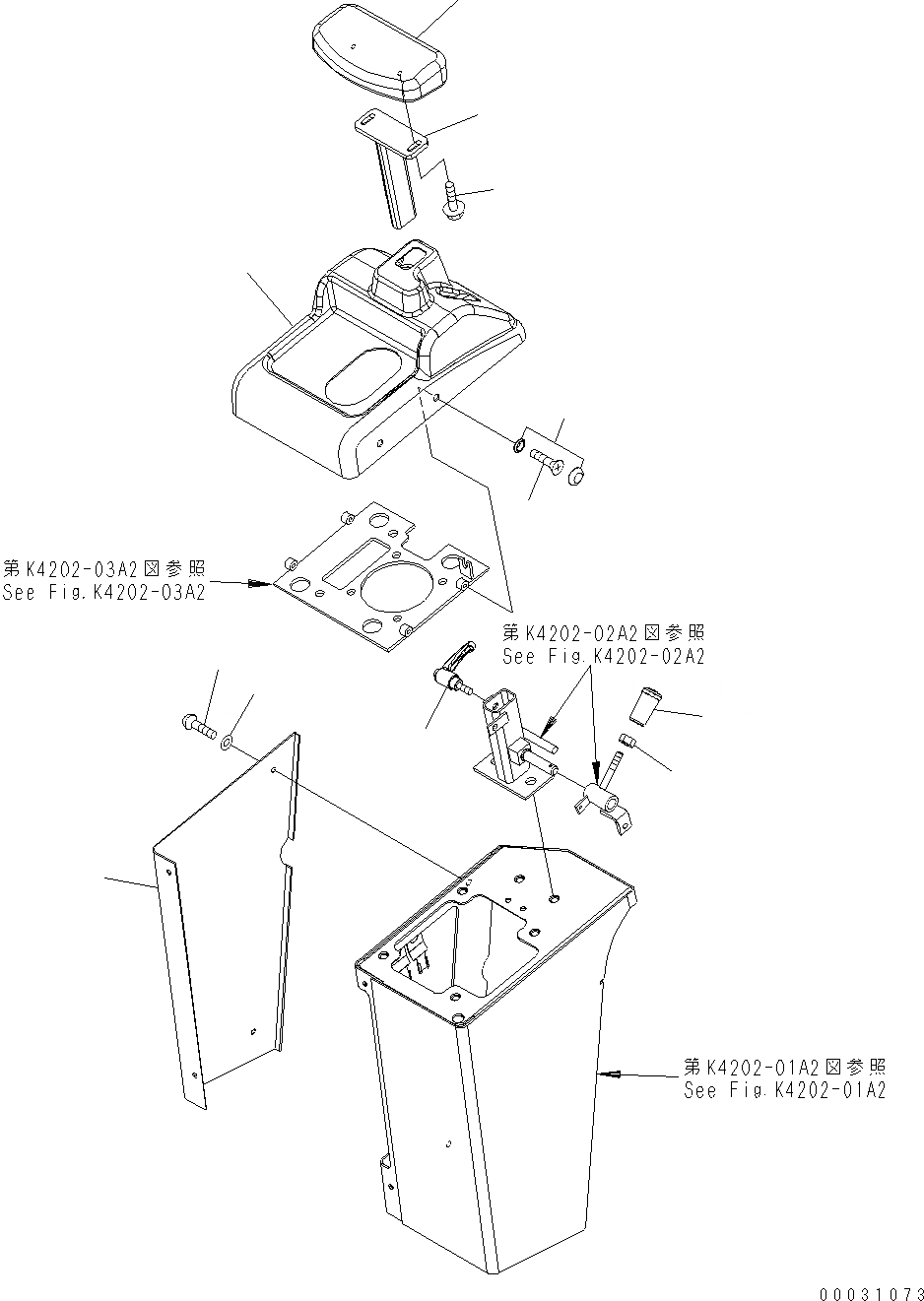 第K4202-03A2図参照
See Fig.K4202-03A2

第K4202-02A2図参照
See Fig.K4202-02A2

第K4202-01A2図参照
See Fig.K4202-01A2

00031073