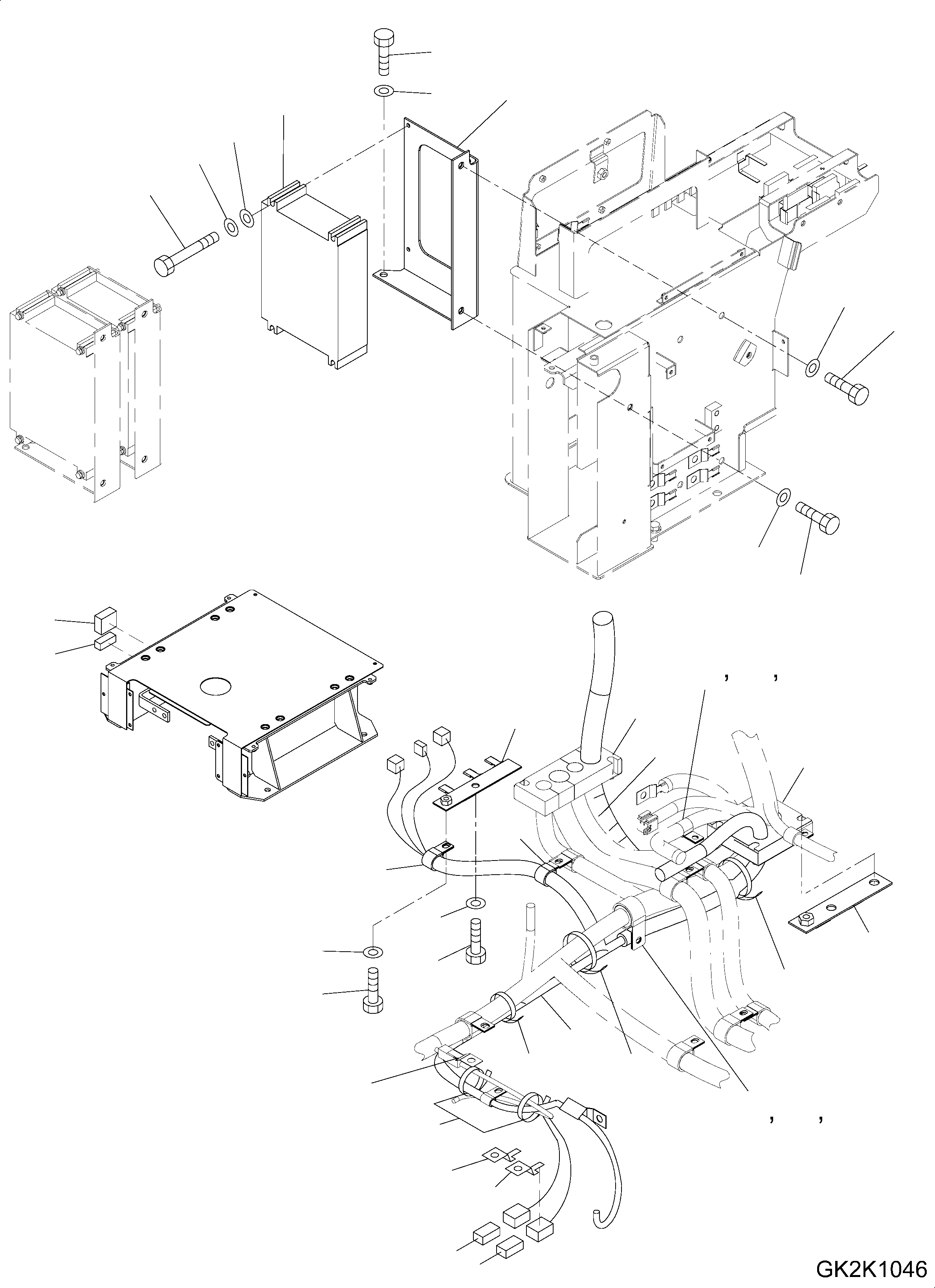 , ,

, ,

GK2K1046