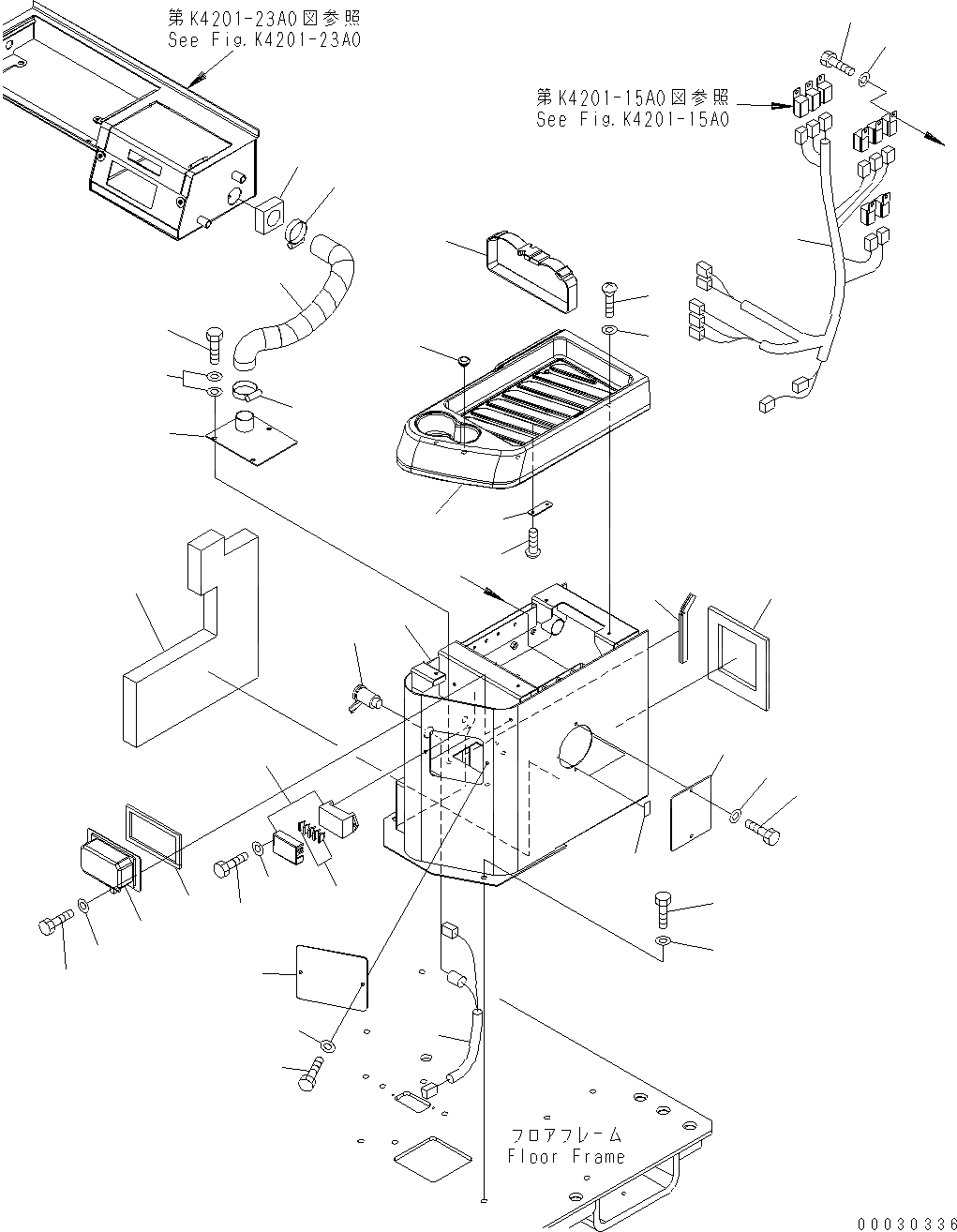 第K4201-23A0図参照
See Fig.K4201-23A0

第K4201-15A0図参照
See Fig.K4201-15A0

フロアフレーム
Floor Frame

00030336