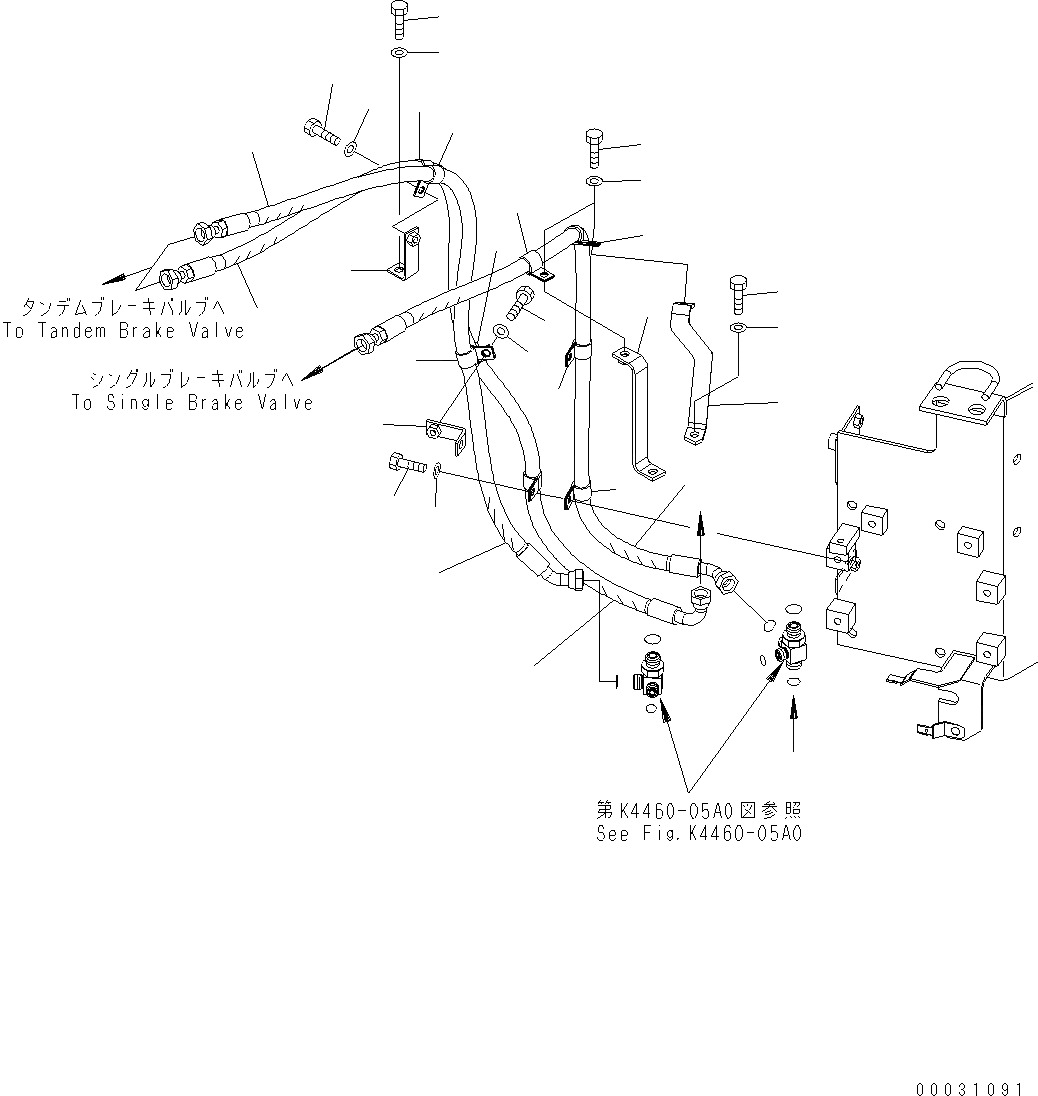 タンデムブレーキバルブへ
To Tandem Brake Valve

シングルブレーキバルブへ
To Single Brake Valve

第K4460-05A0図参照
See Fig.K4460-05A0

00031091