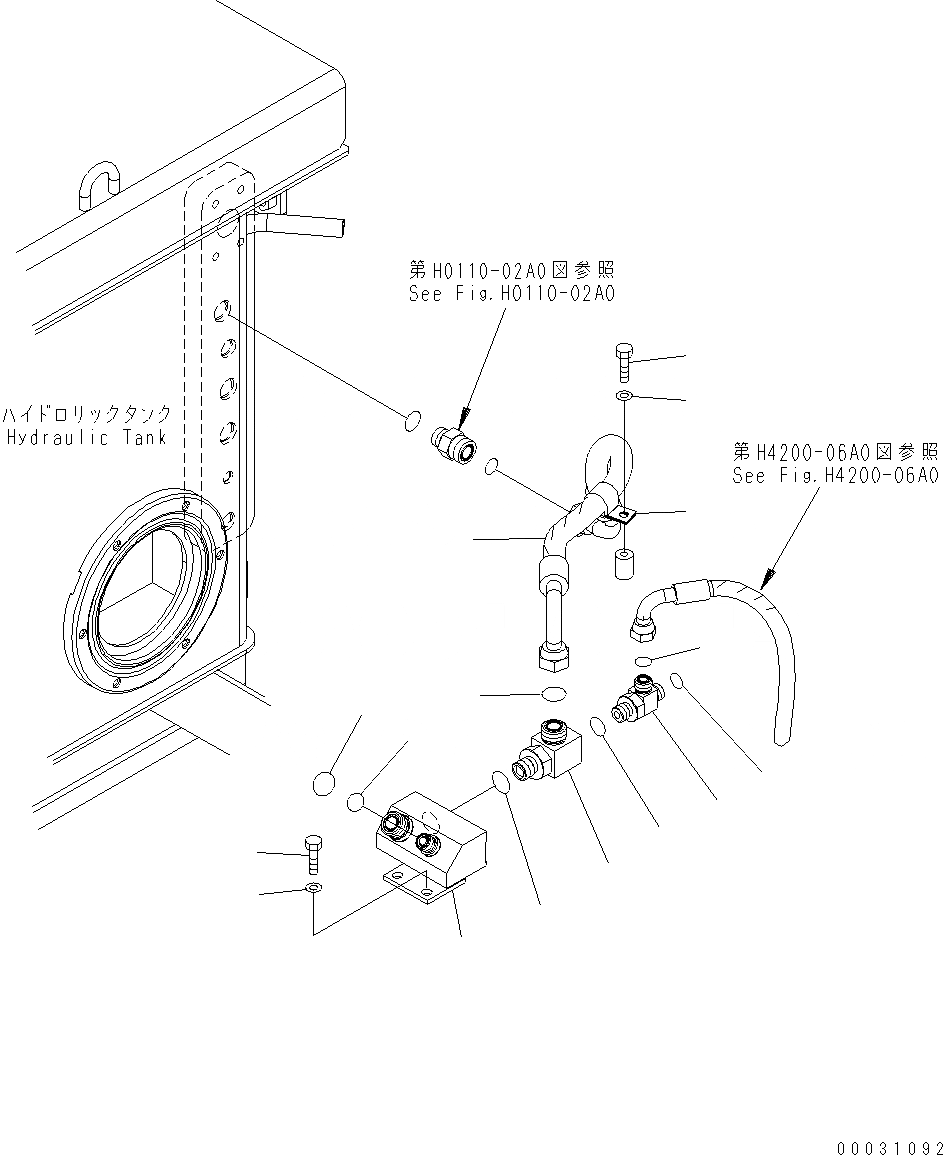 第H0110-02A0図参照
See Fig.H0110-02A0

ハイドロリックタンク
Hydraulic Tank

第H4200-06A0図参照
See Fig.H4200-06A0

00031092