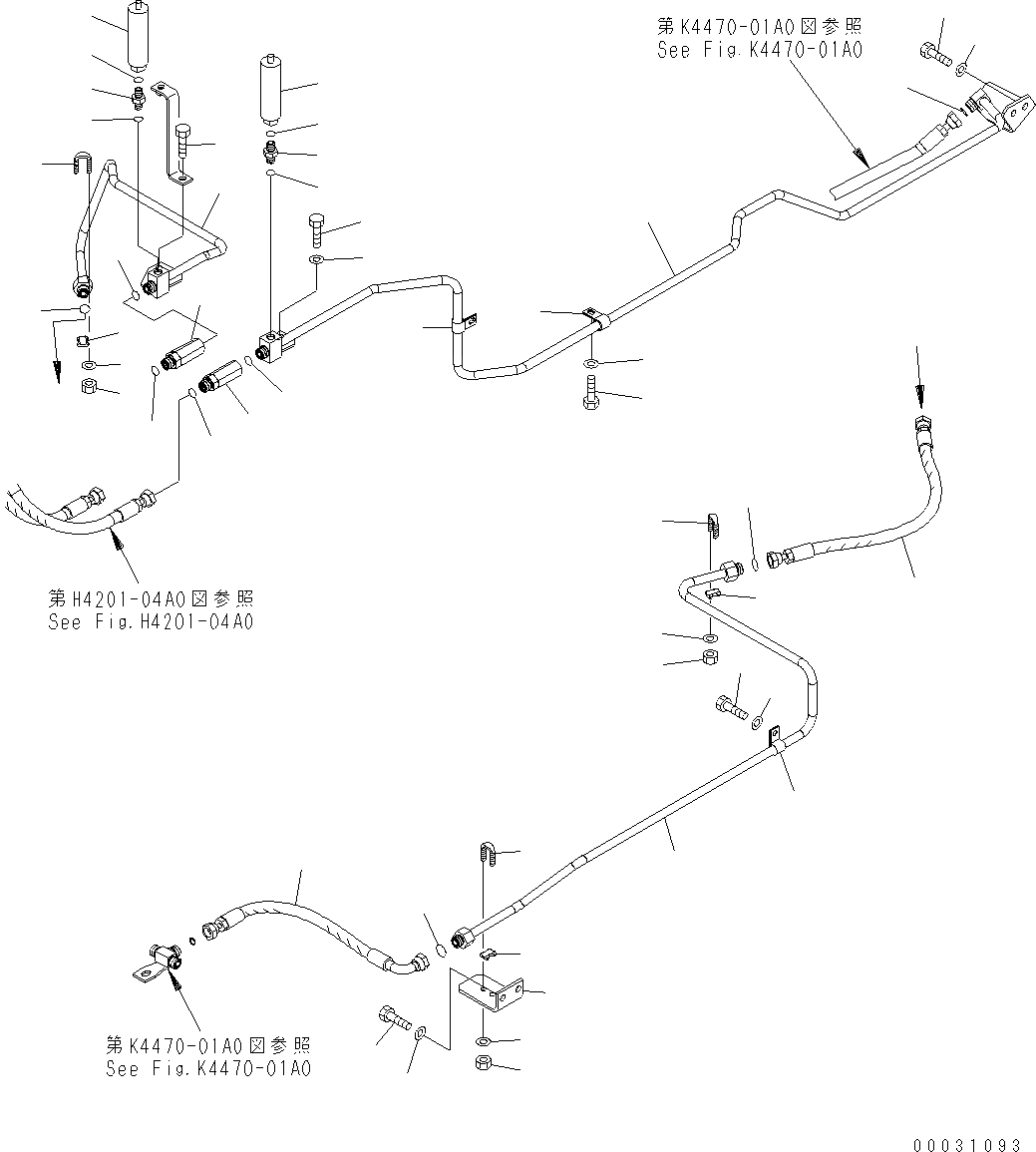 第K4470-01A0図参照
See Fig.K4470-01A0

第H4201-04A0図参照
See Fig.H4201-04A0

第K4470-01A0図参照
See Fig.K4470-01A0

00031093