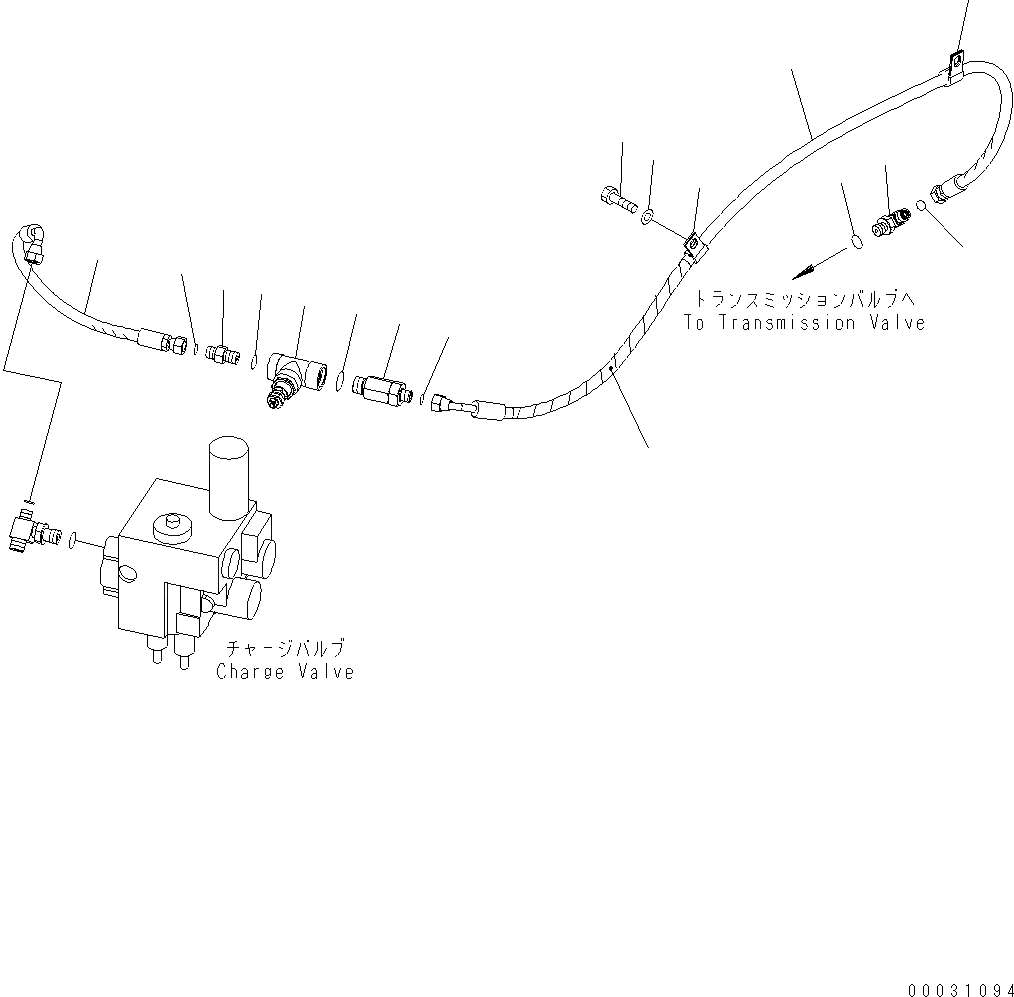 トランスミッションバルブへ
To Transmission Valve

チャージバルブ
Charge Valve

00031094