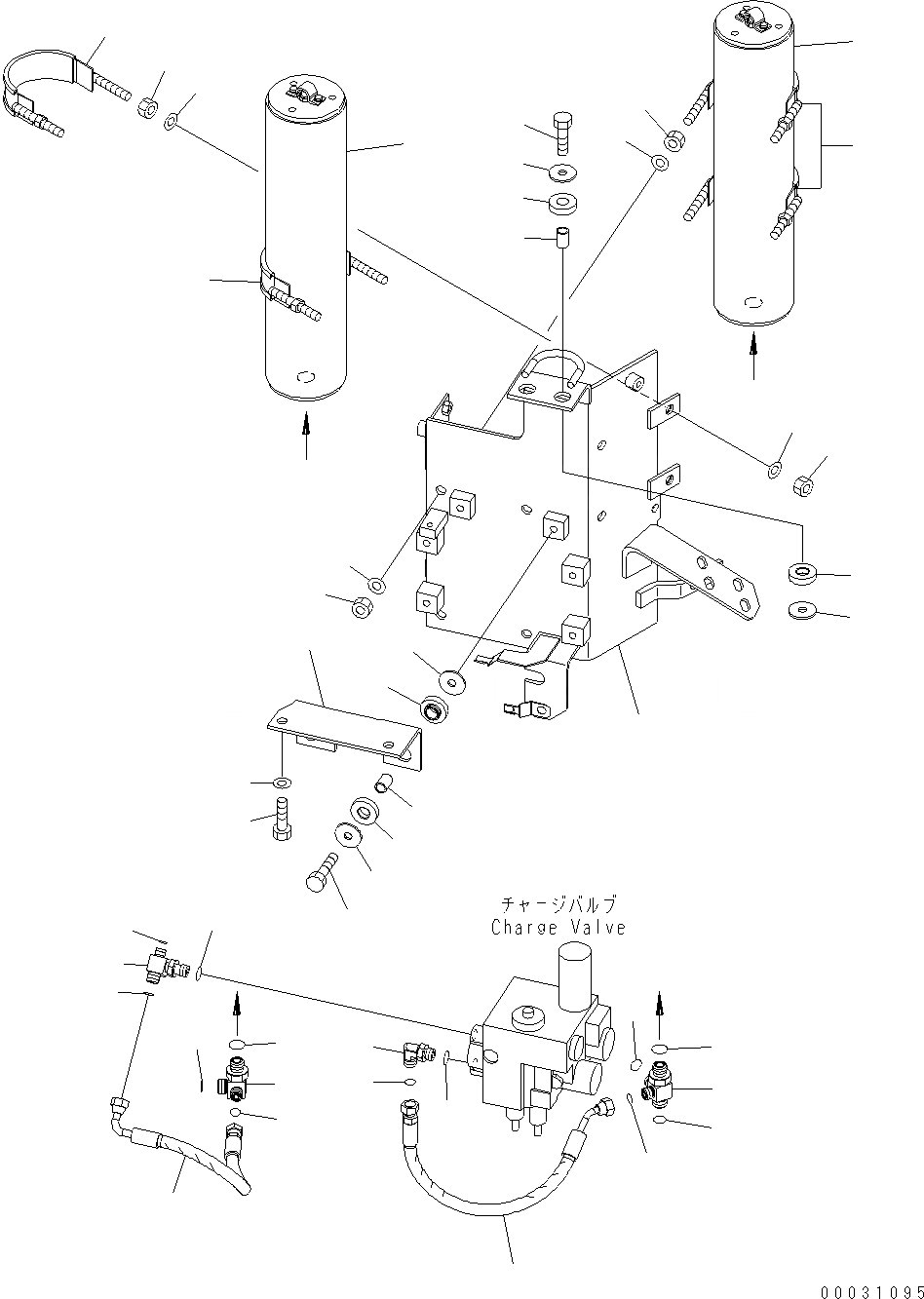 チャージバルブ
Charge Valve

00031095