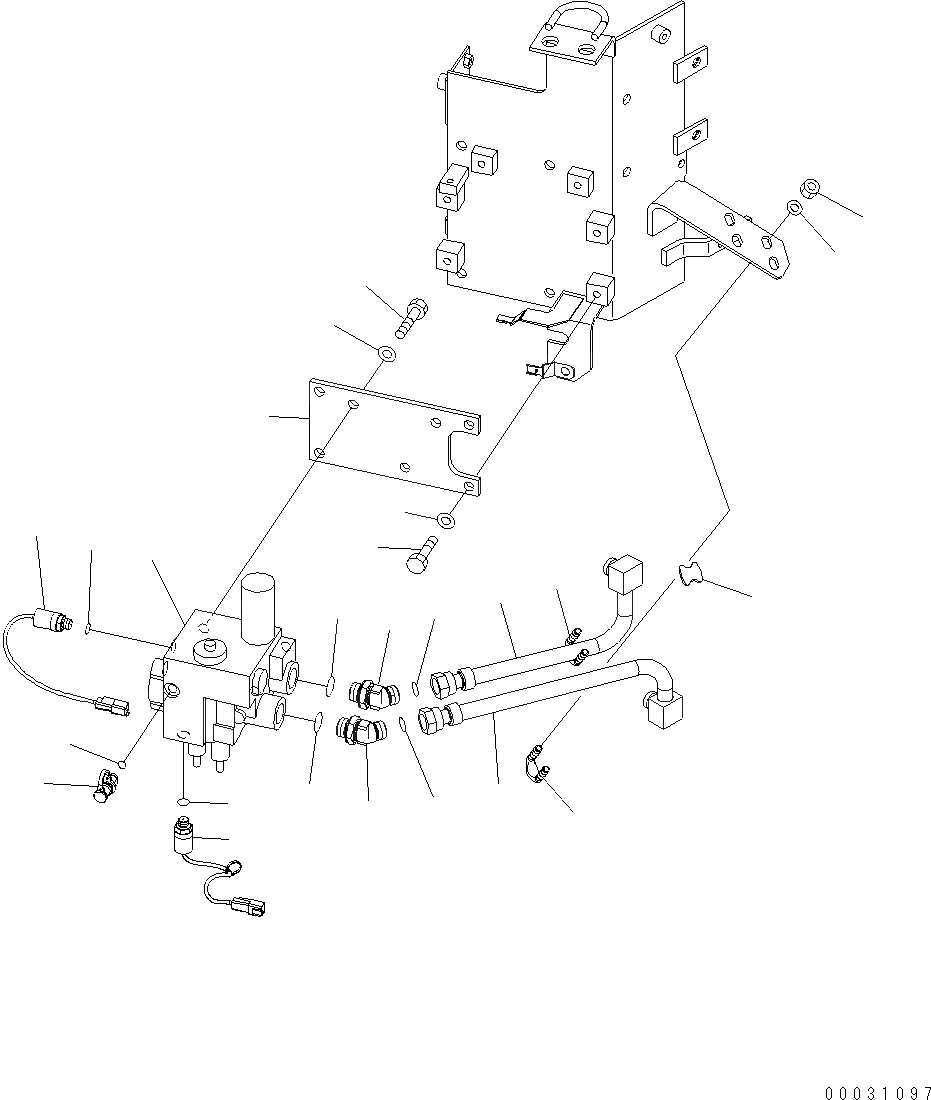 00031097