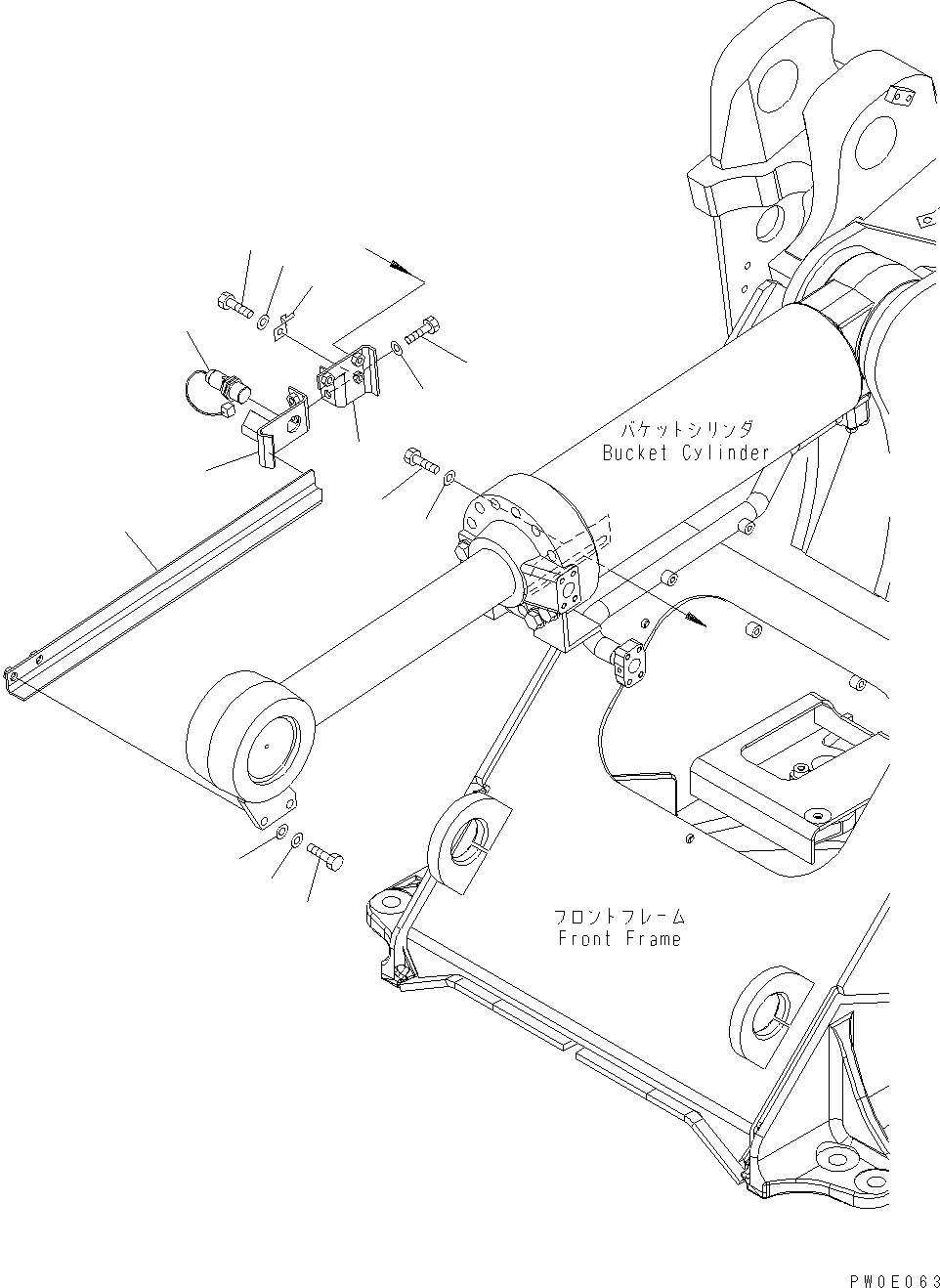 バケットシリンダ
Bucket Cylinder

フロントフレーム
Front Frame

PW0E063