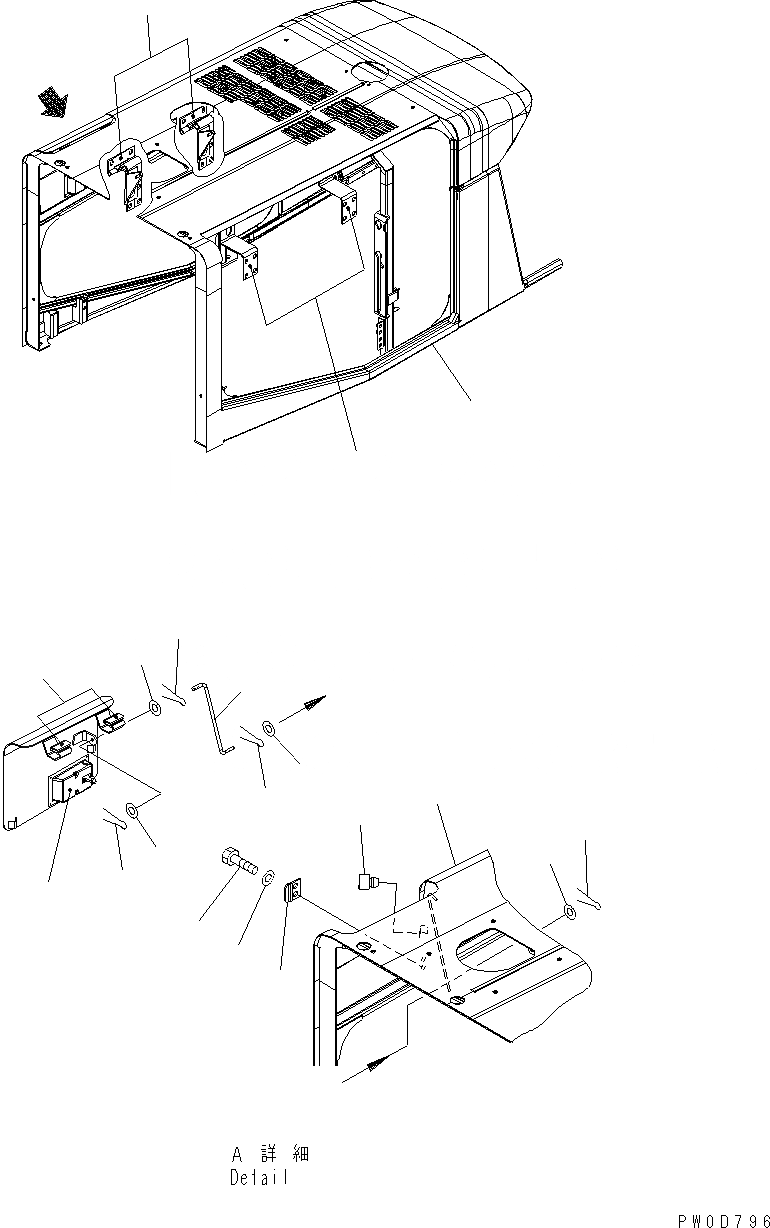 A 詳 細
Detail

PW0D796