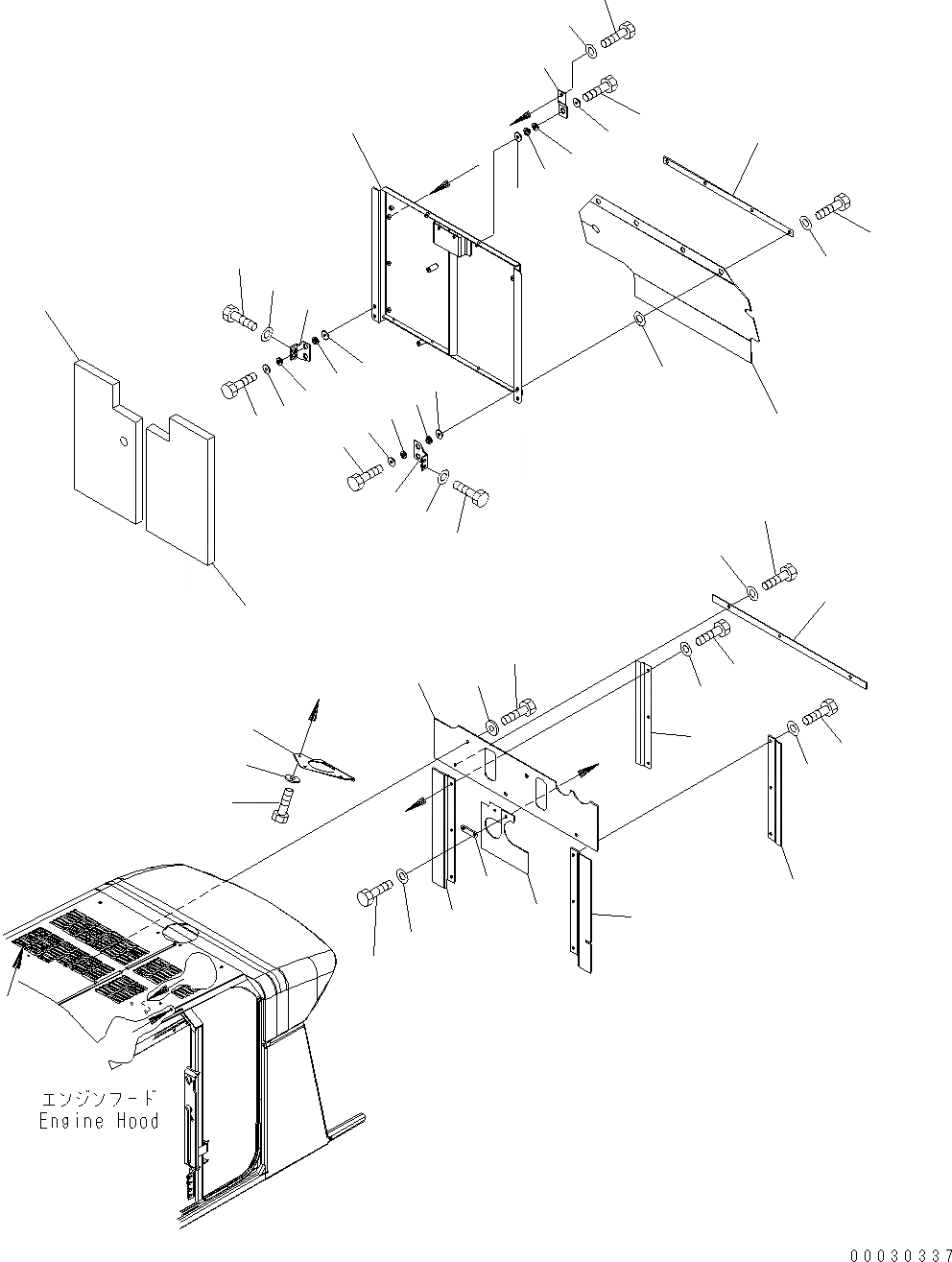 エンジンフード
Engine Hood

00030337