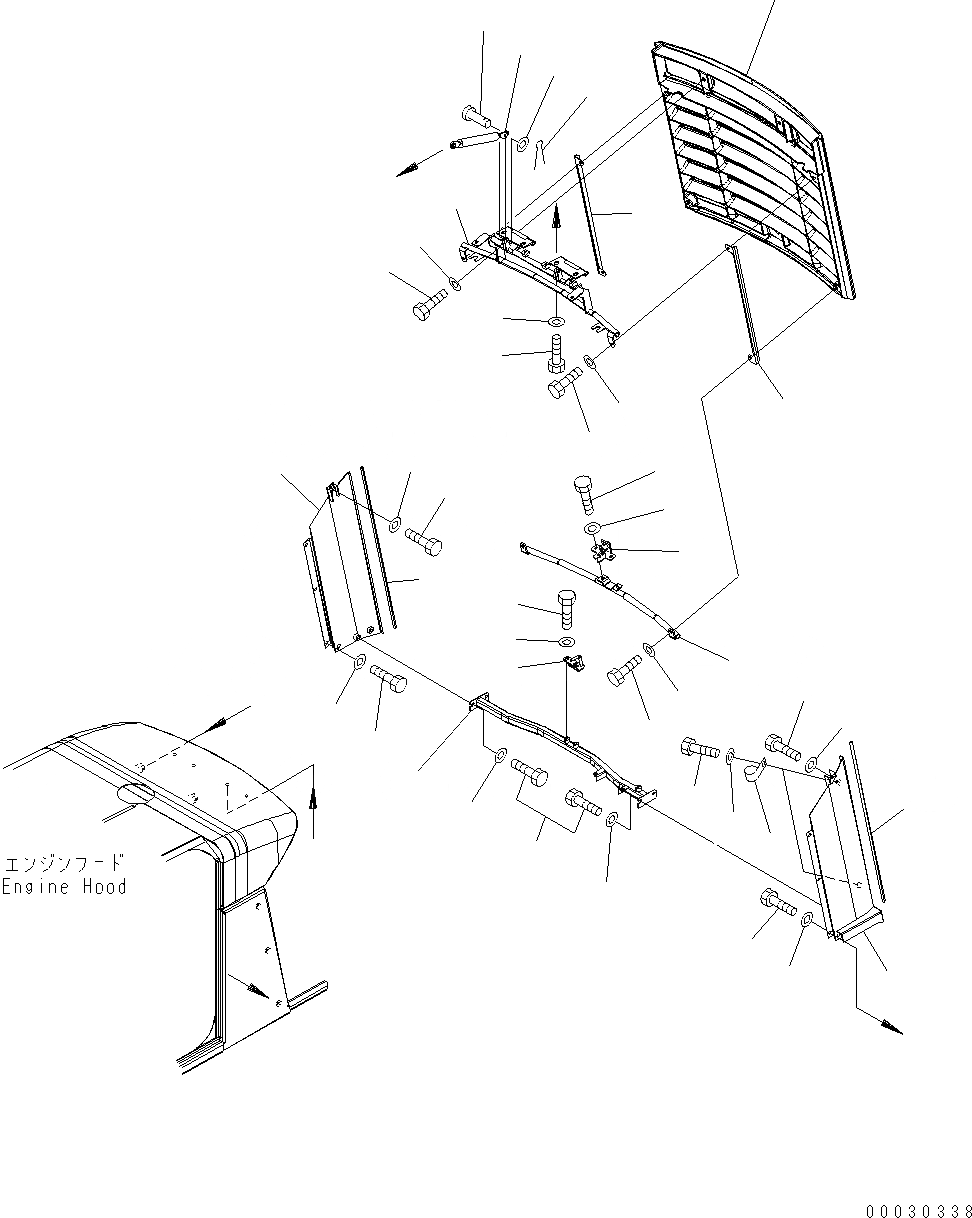 エンジンフード
Engine Hood

00030338