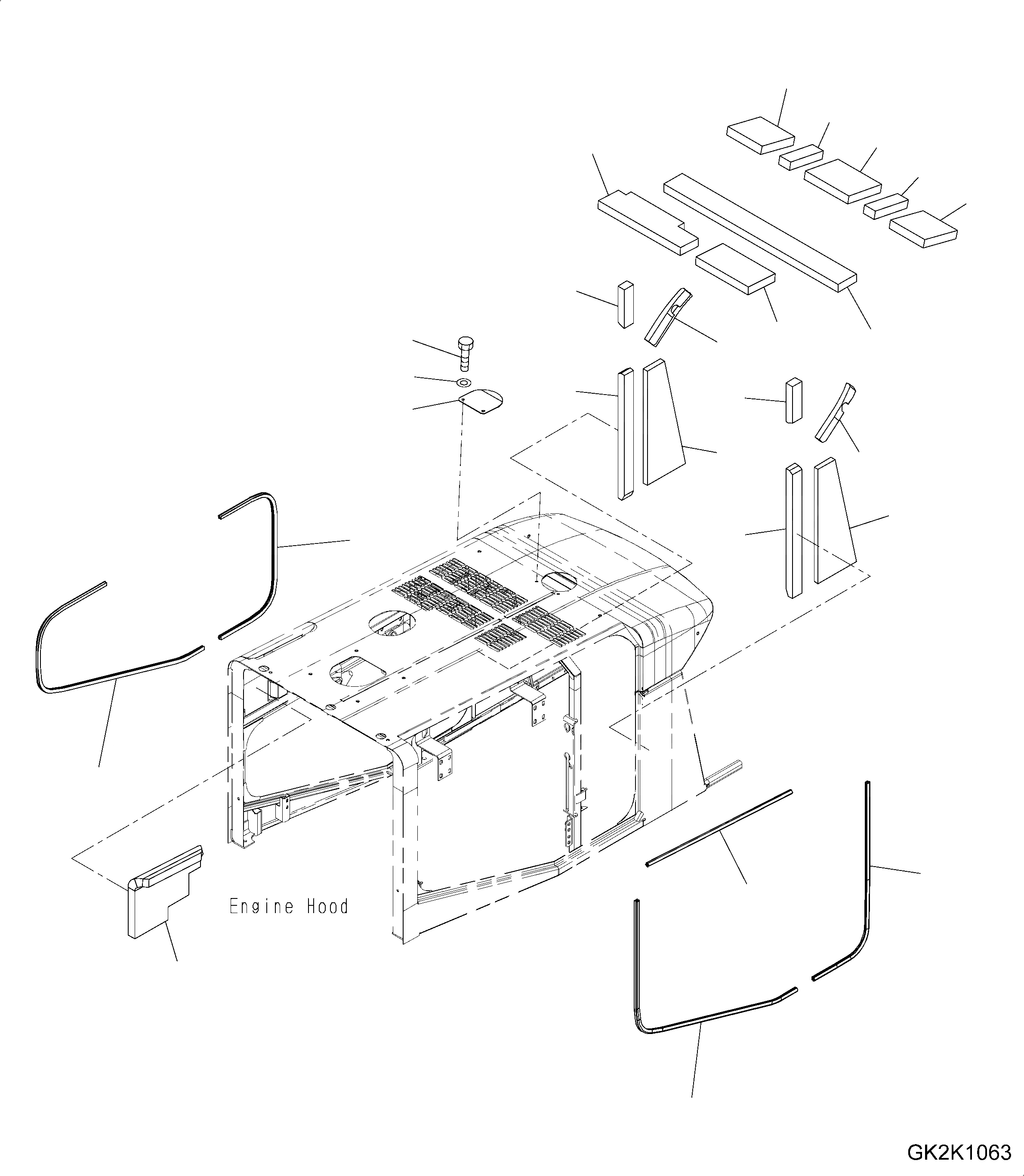 Engine Hood

GK2K1063