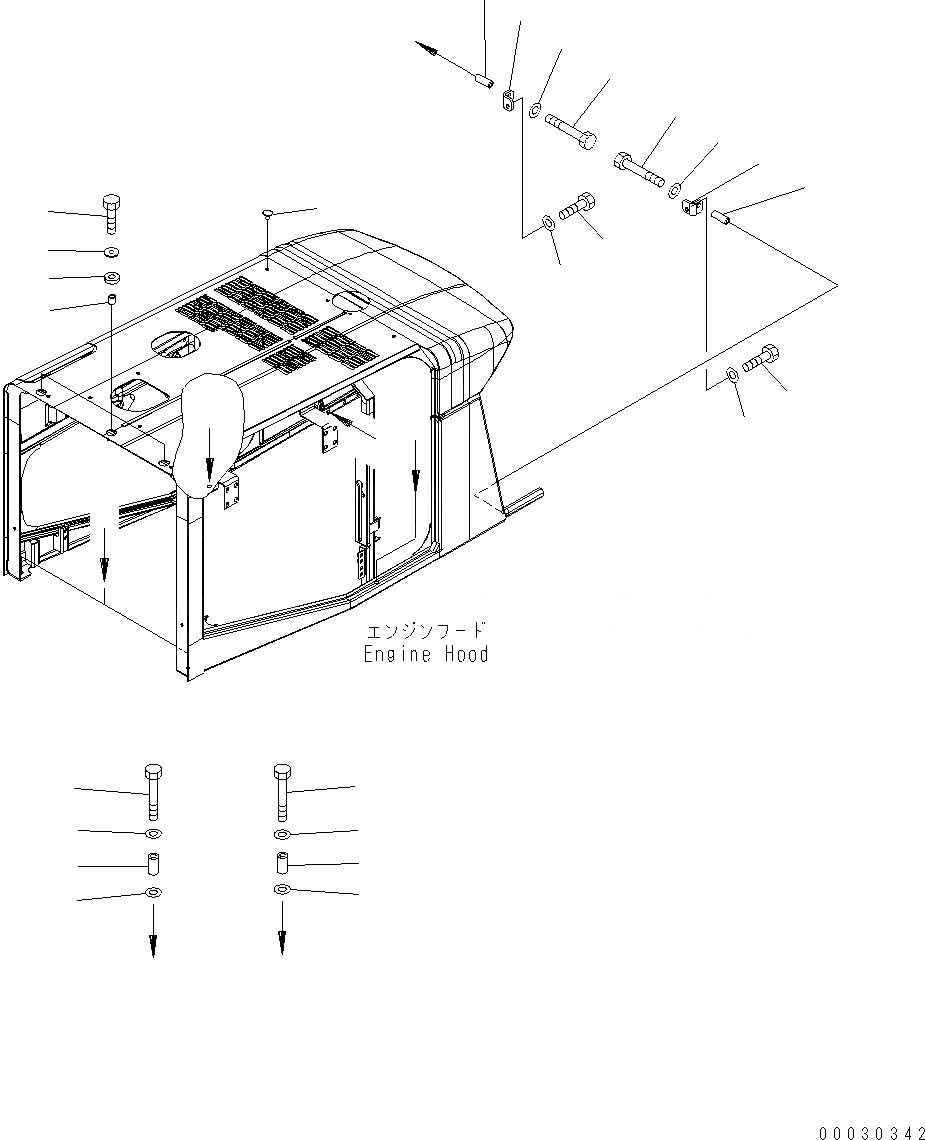 エンジンフード
Engine Hood

00030342