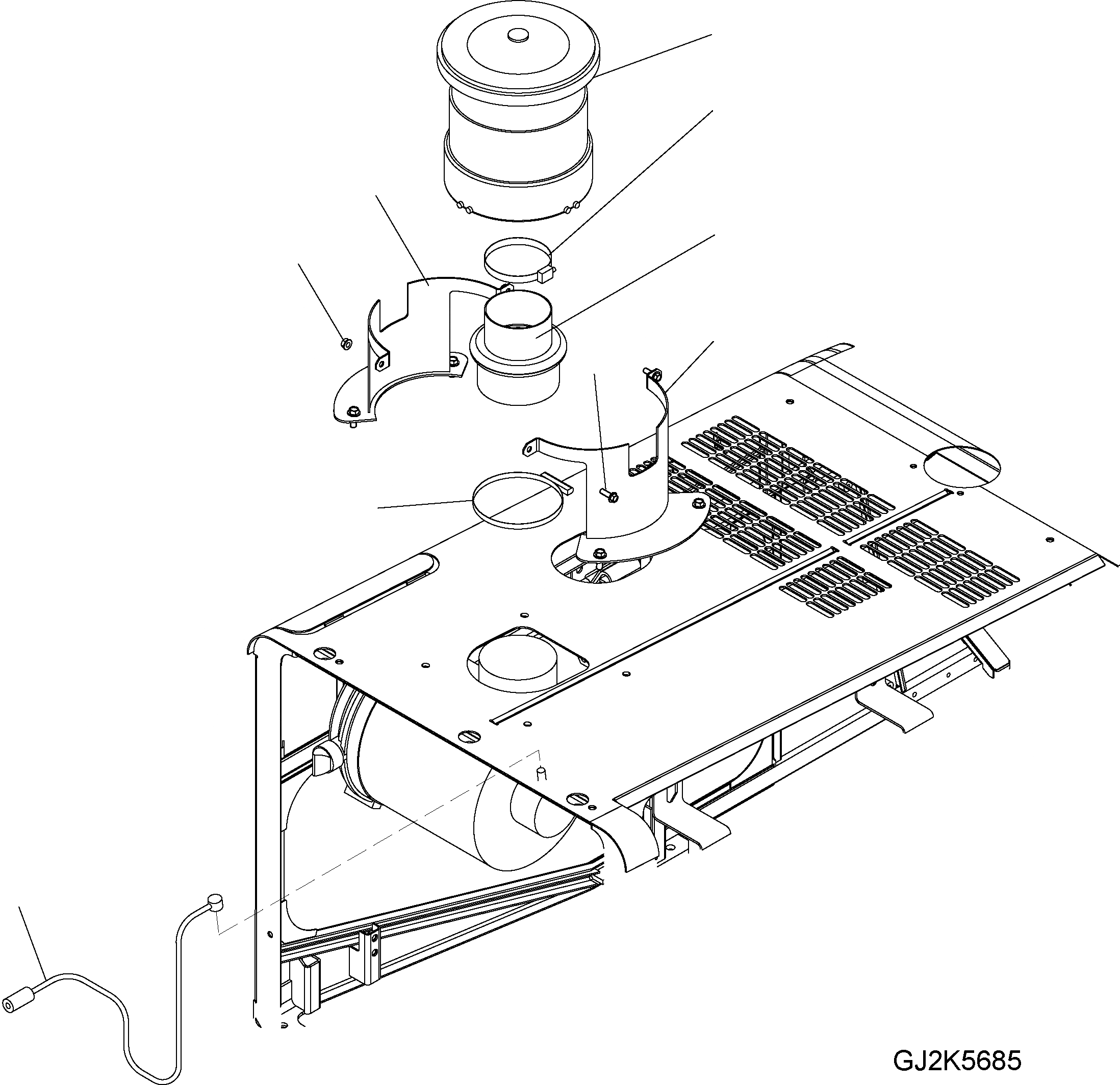 GJ2K5685