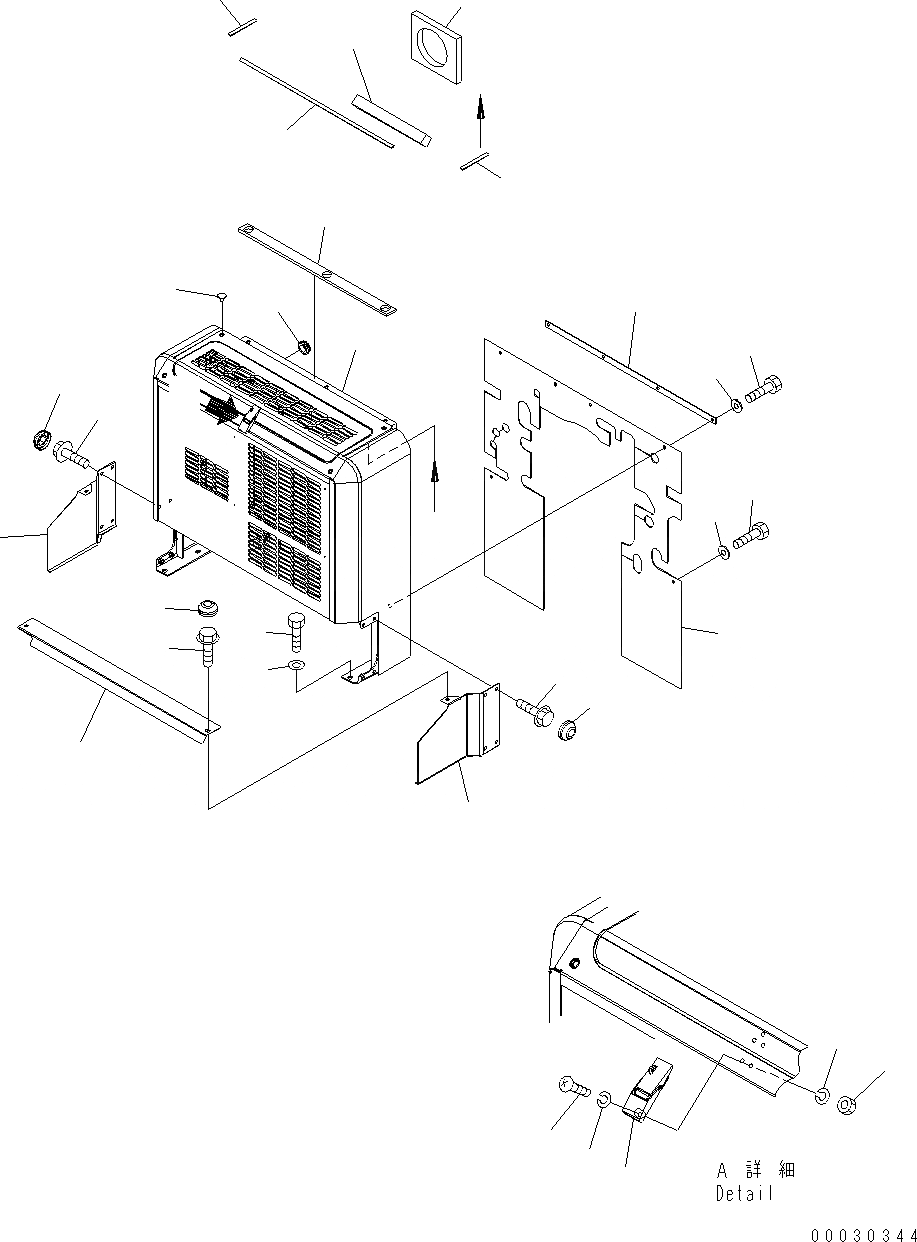 A 詳 細
Detail

00030344