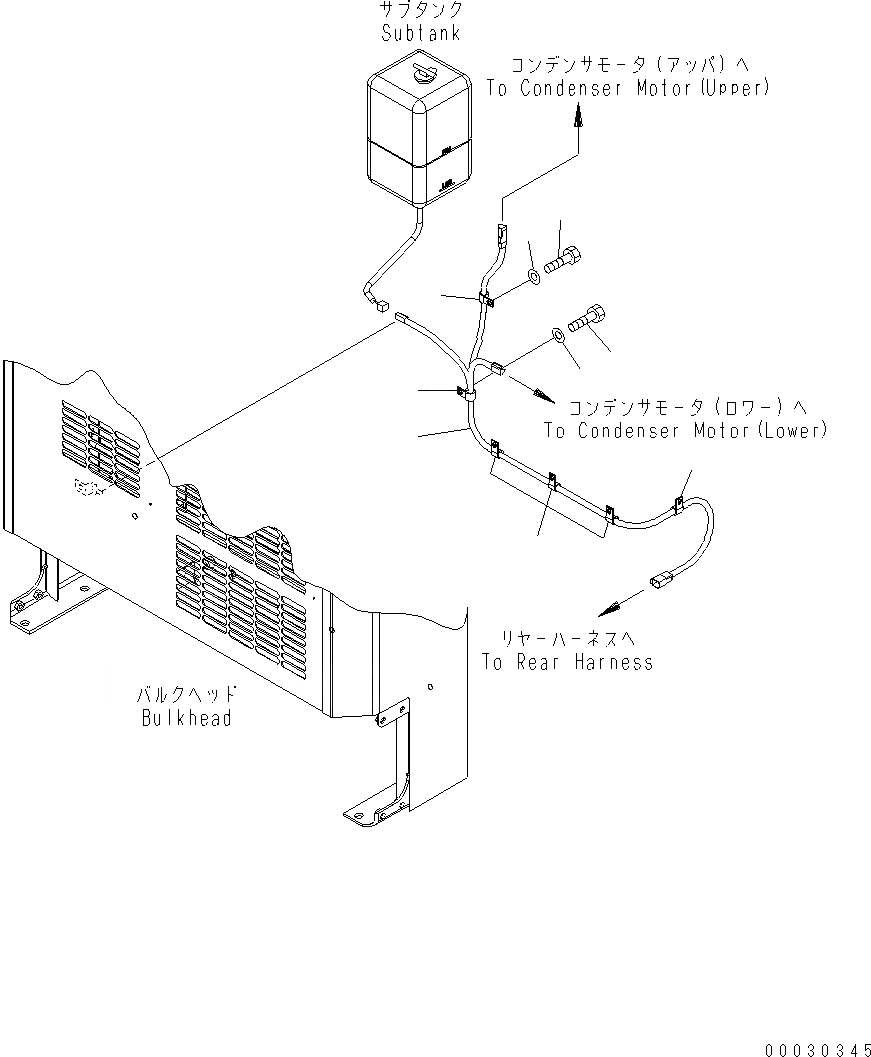 サブタンク
Subtank

コンデンサモータ(アッパ)へ
To Condenser Motor(Upper)

コンデンサモータ(ロワー)へ
To Condenser Motor(Lower)

リヤーハーネスへ
To Rear Harness

バルクヘッド
Bulkhead

00030345