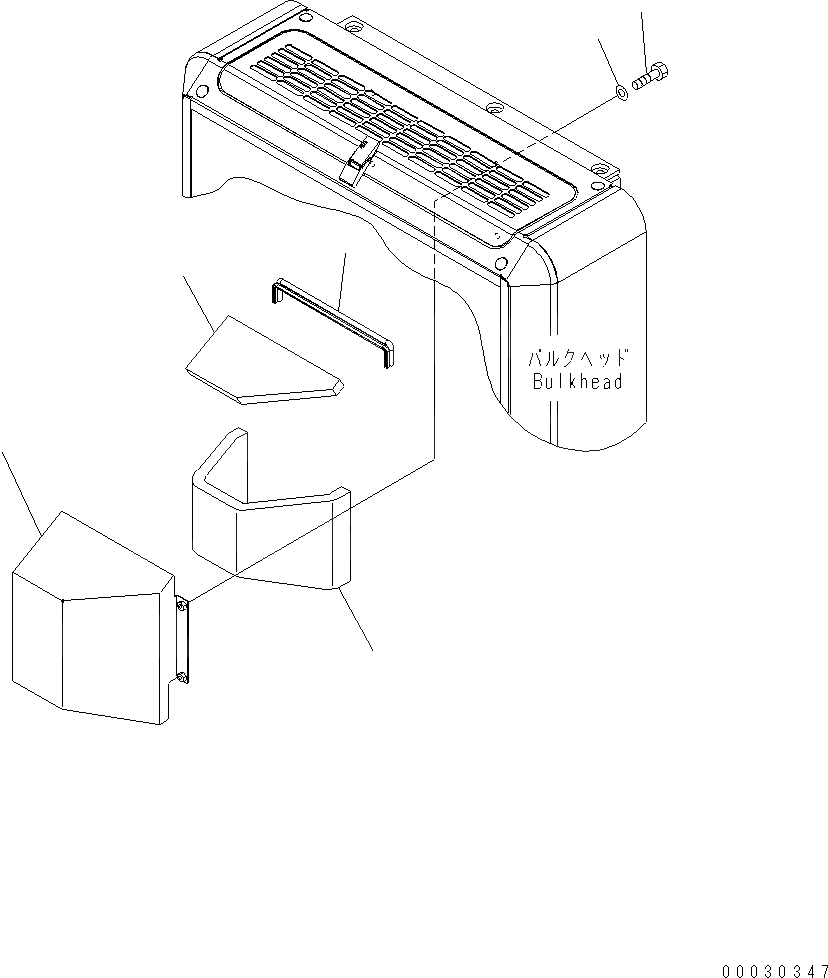 バルクヘッド
Bulkhead

00030347