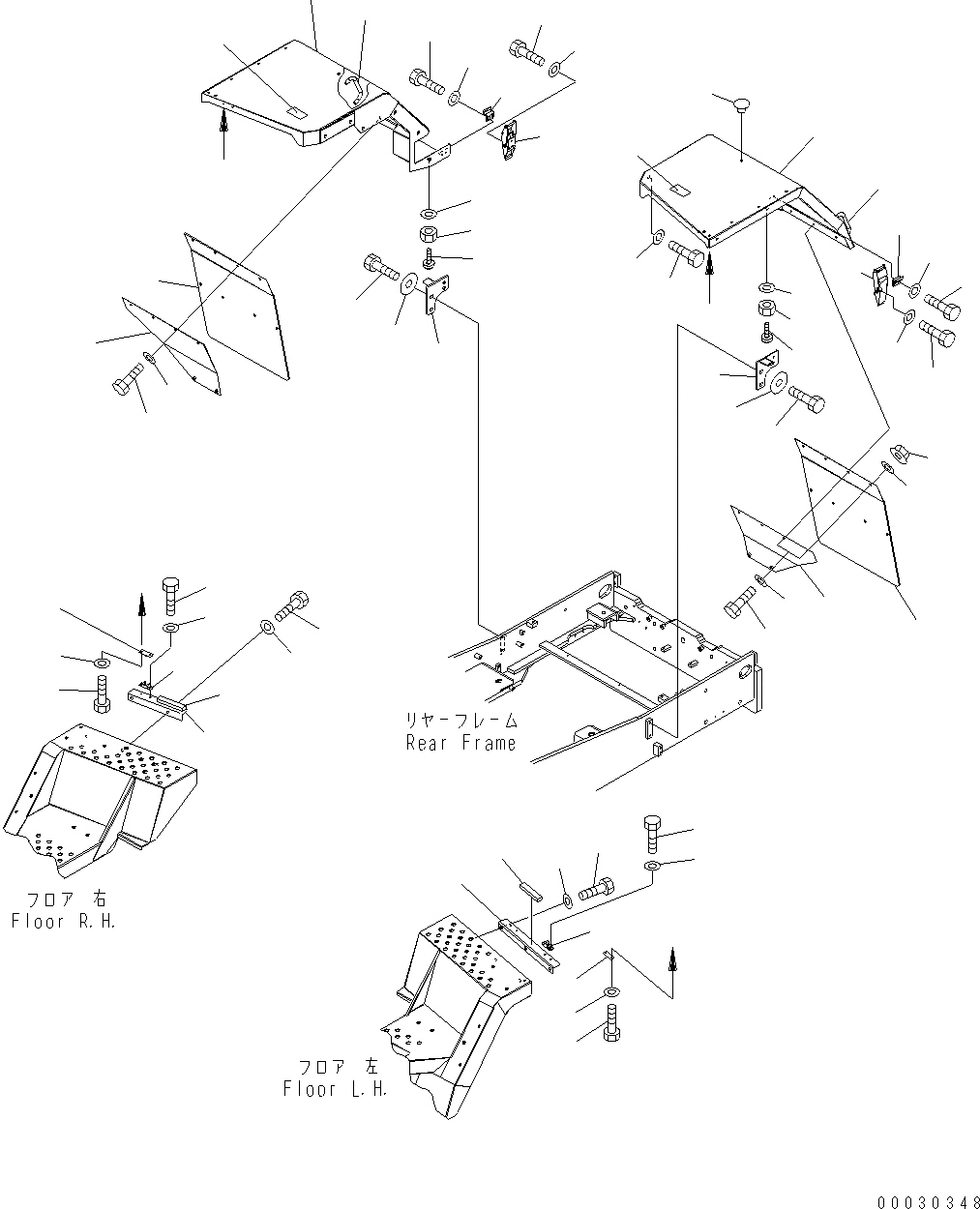 リヤーフレーム
Rear Frame

フロア 右
Floor R.H.

フロア 左
Floor L.H.

00030348