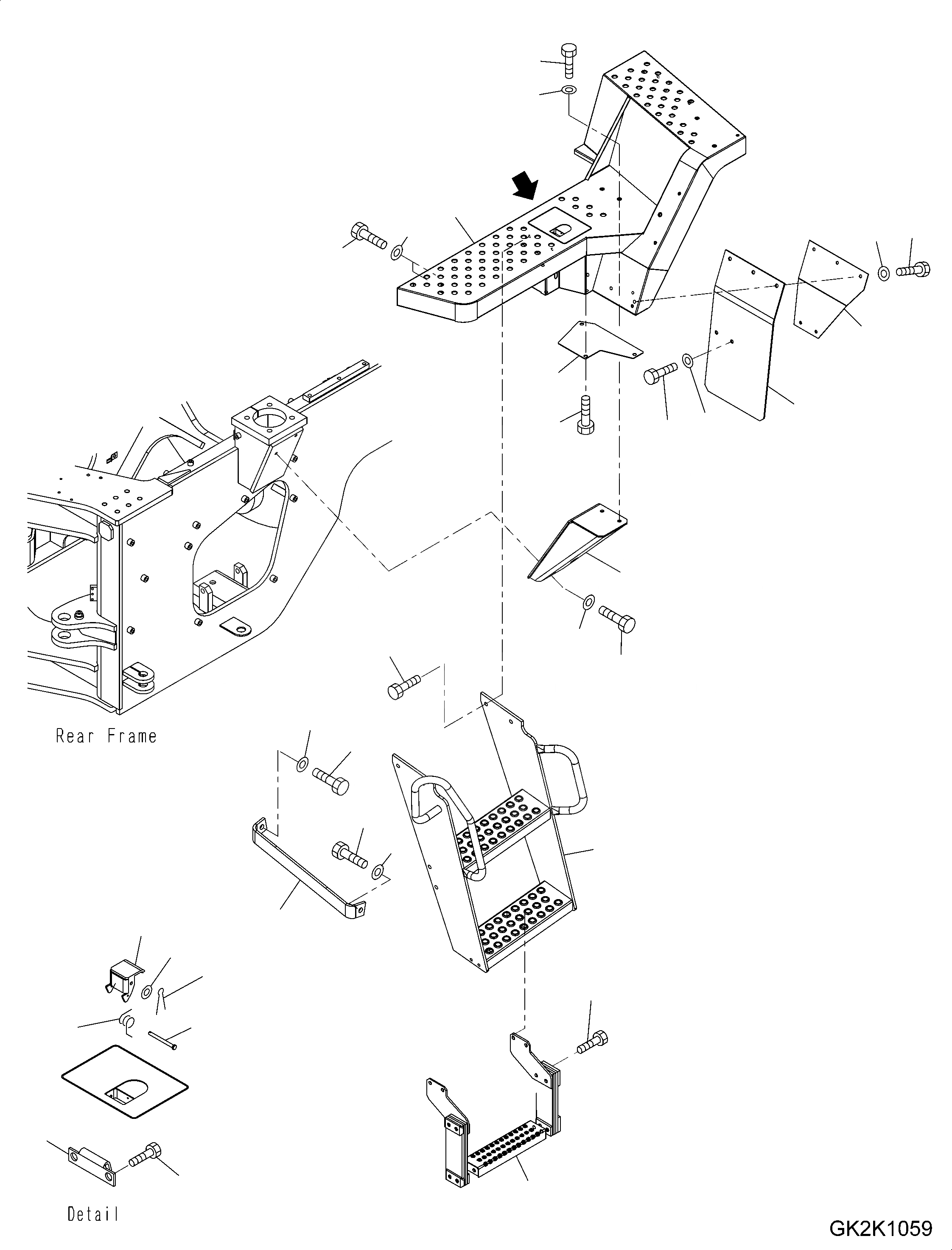 Rear Frame

Detail

GK2K1059