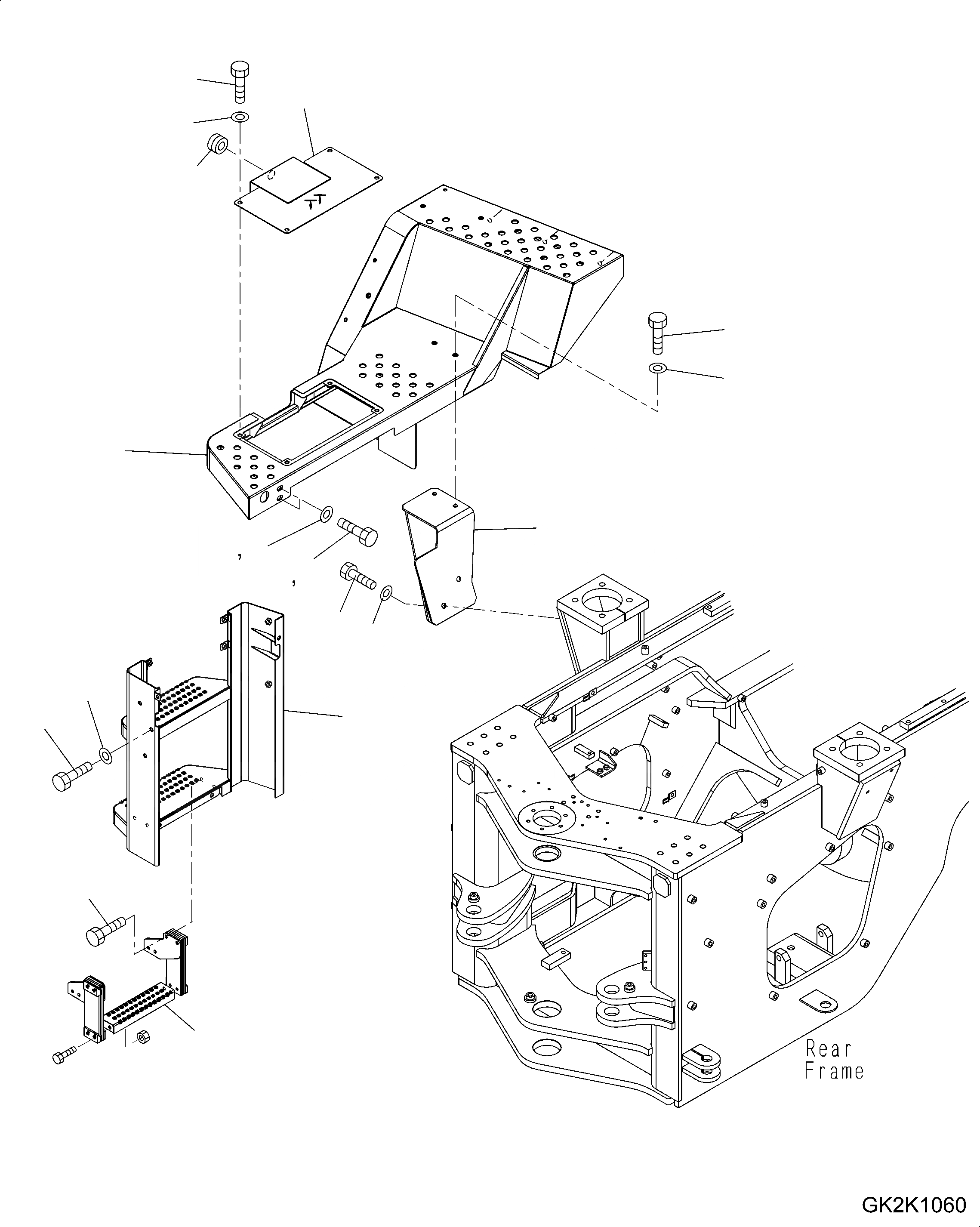 Rear Frame

GK2K1060