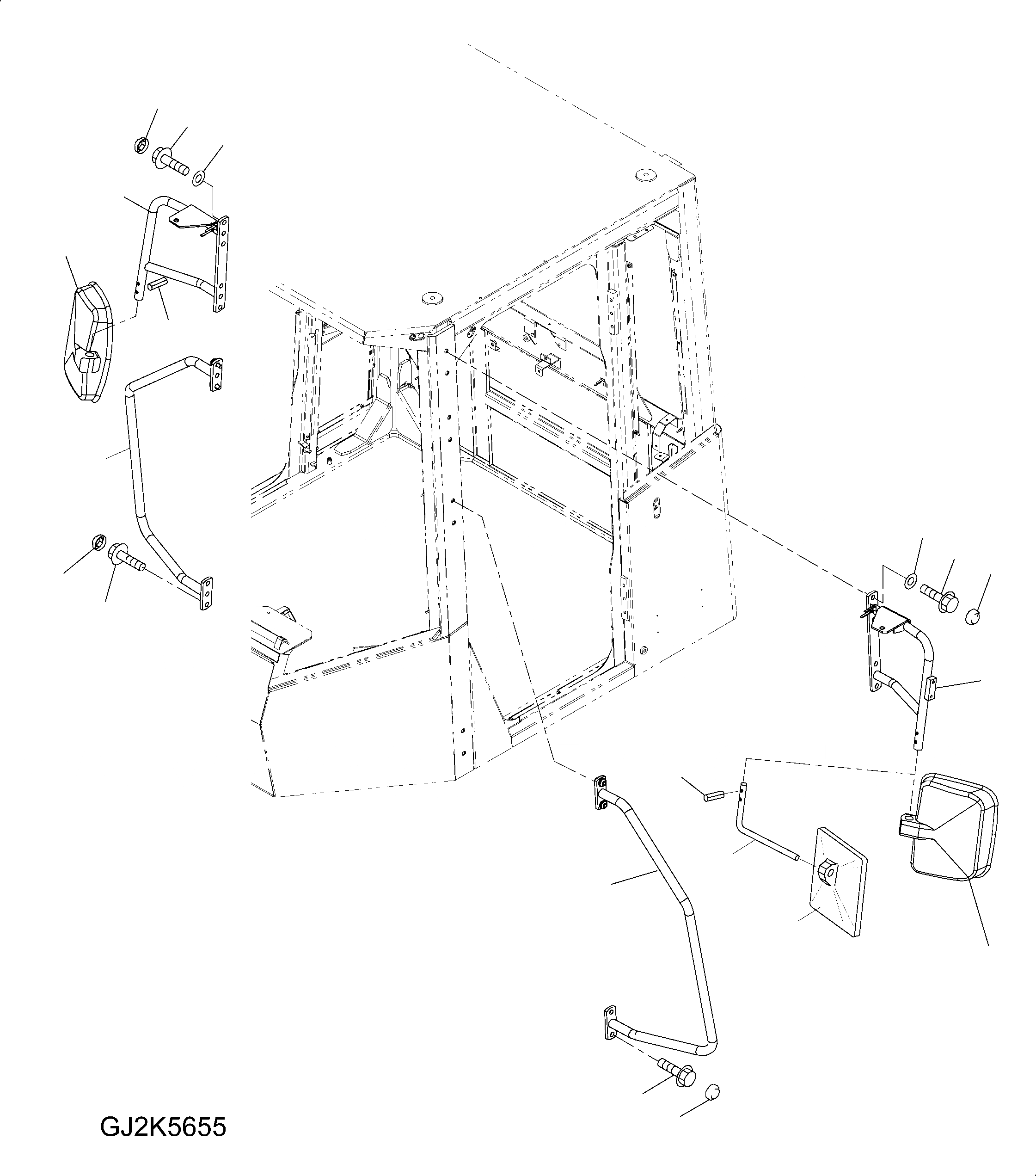 GJ2K5655