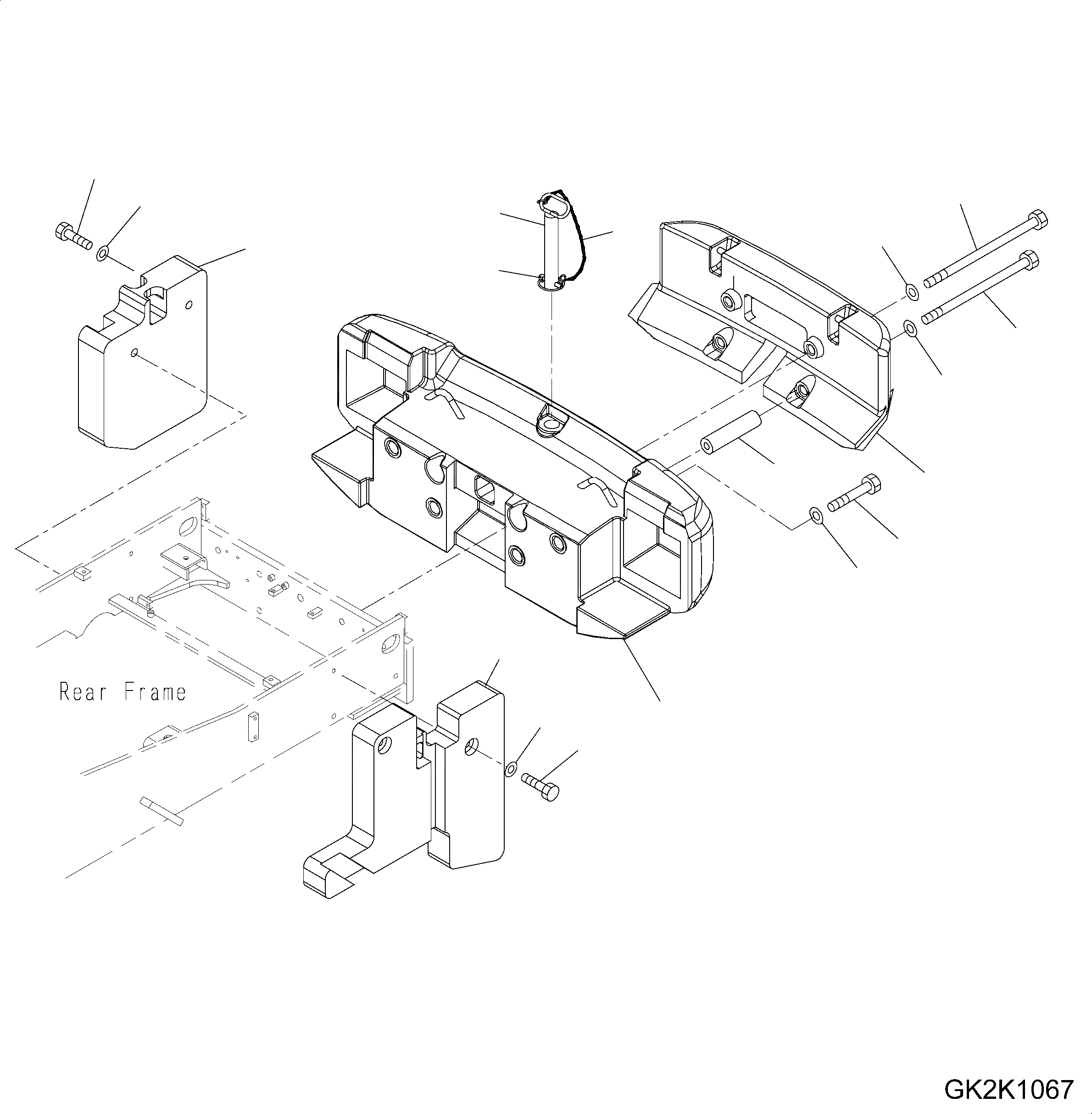 Rear Frame

GK2K1067