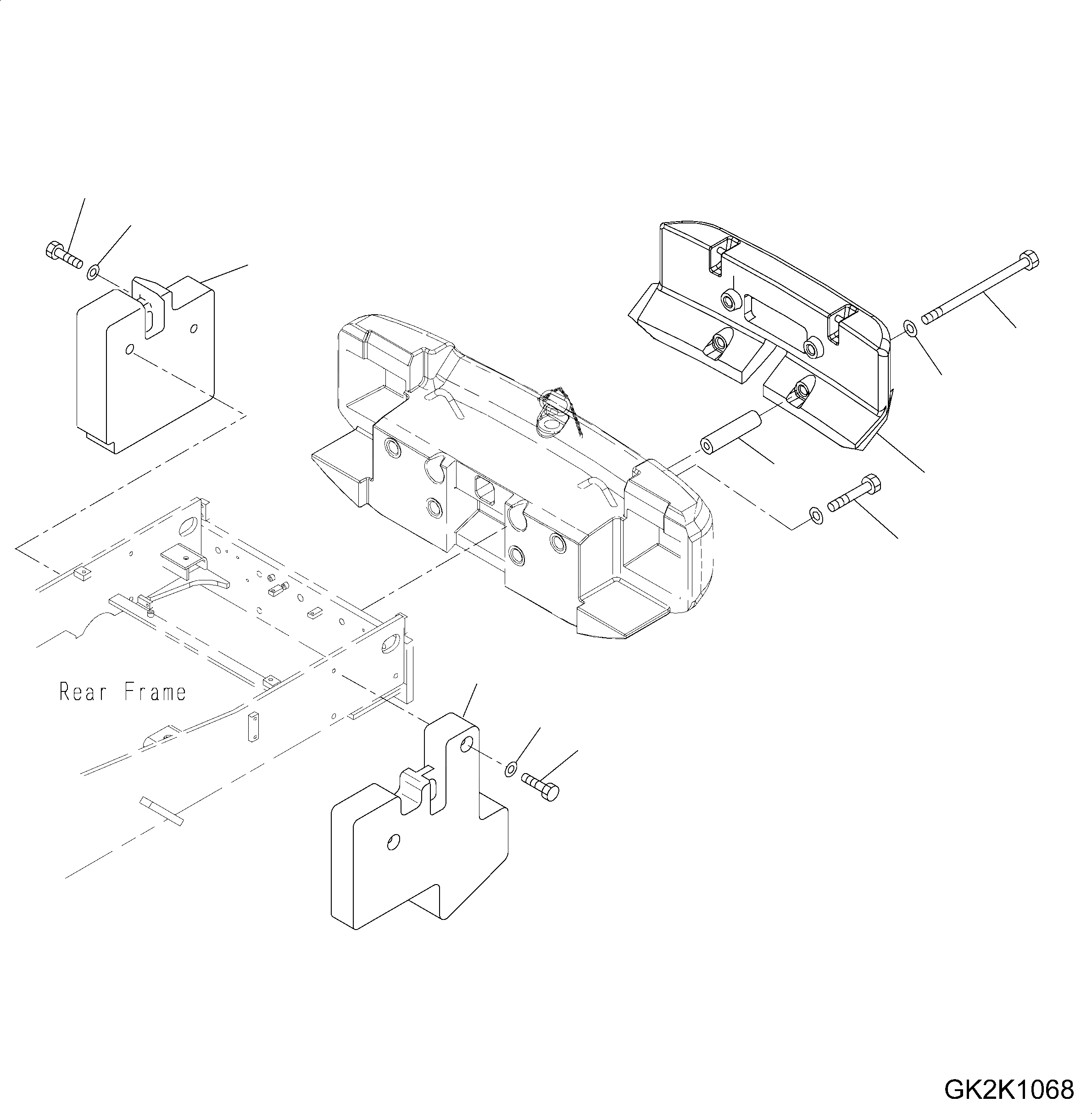 Rear Frame

GK2K1068