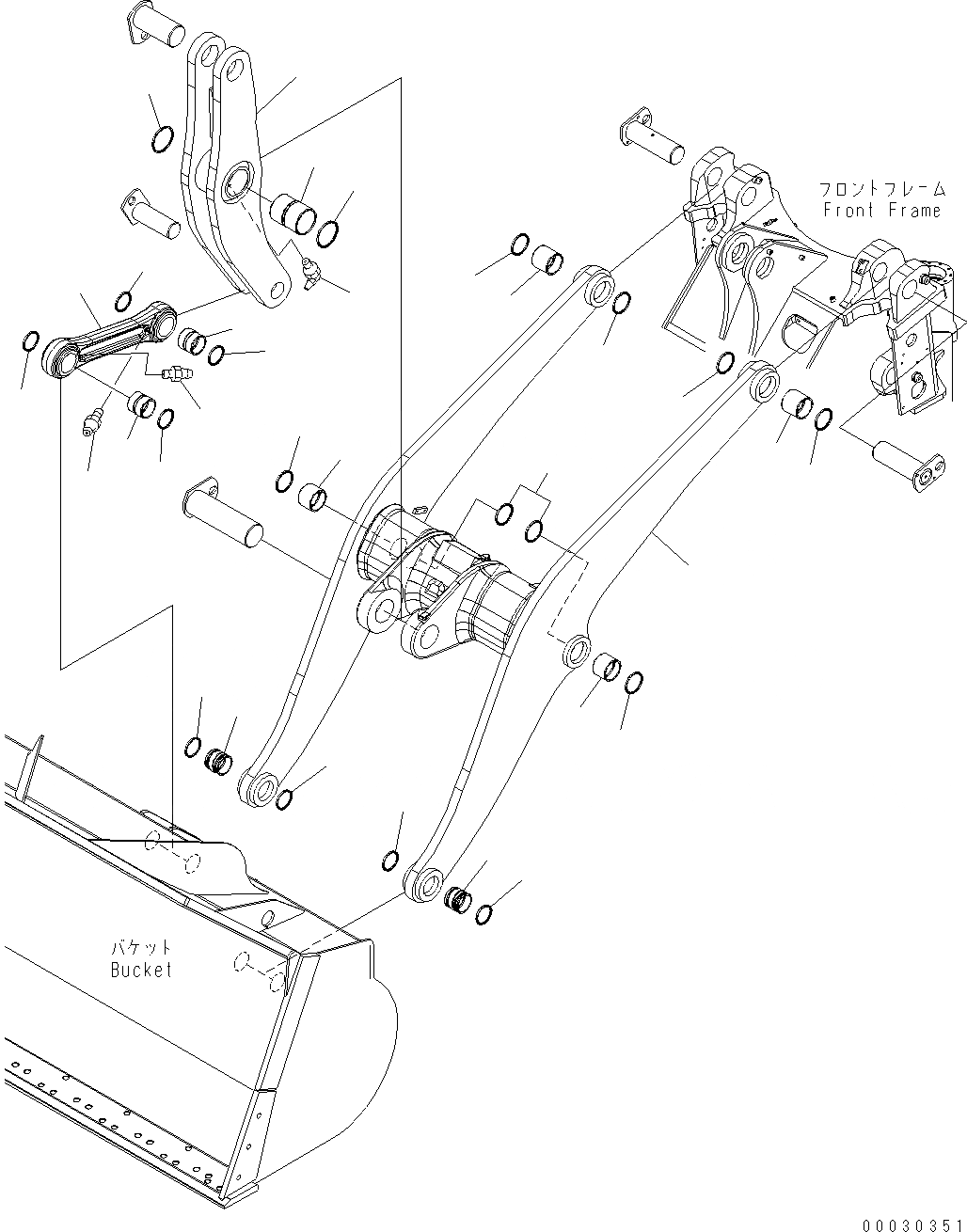 フロントフレーム
Front Frame

バケット
Bucket

00030351