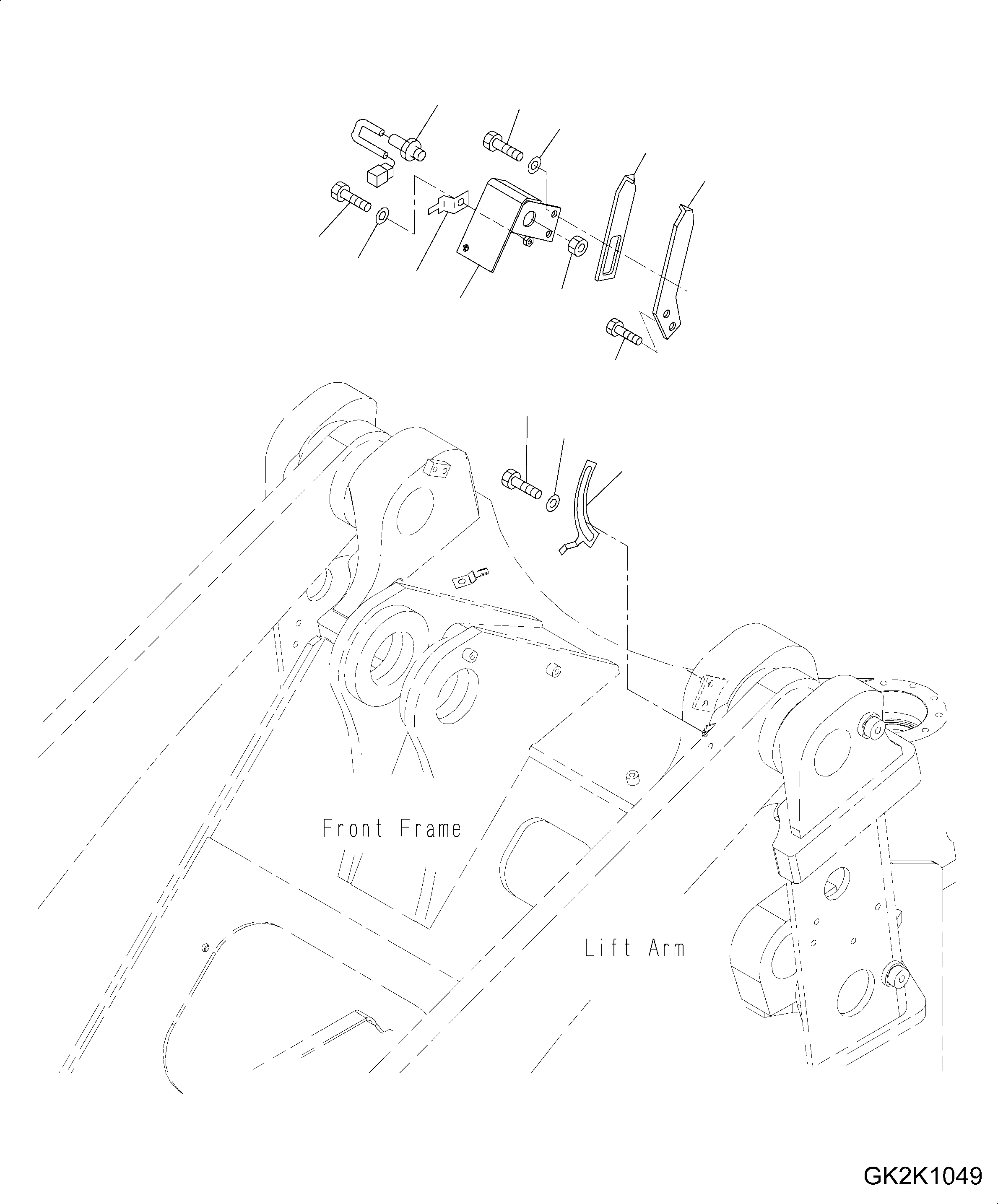 Front Frame

Lift Arm

GK2K1049