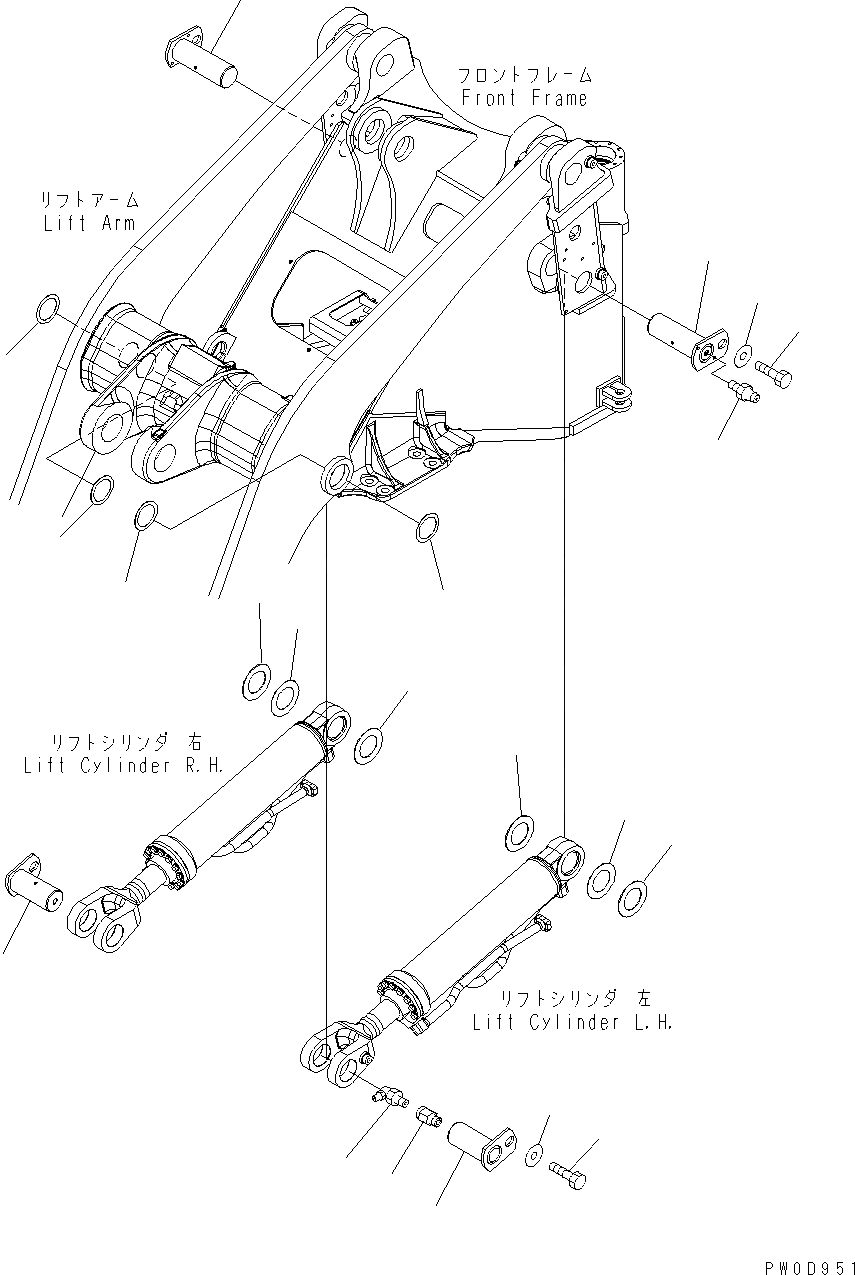 フロントフレーム
Front Frame

リフトアーム
Lift Arm

リフトシリンダ 右
Lift Cylinder R.H.

リフトシリンダ 左
Lift Cylinder L.H.

PW0D951