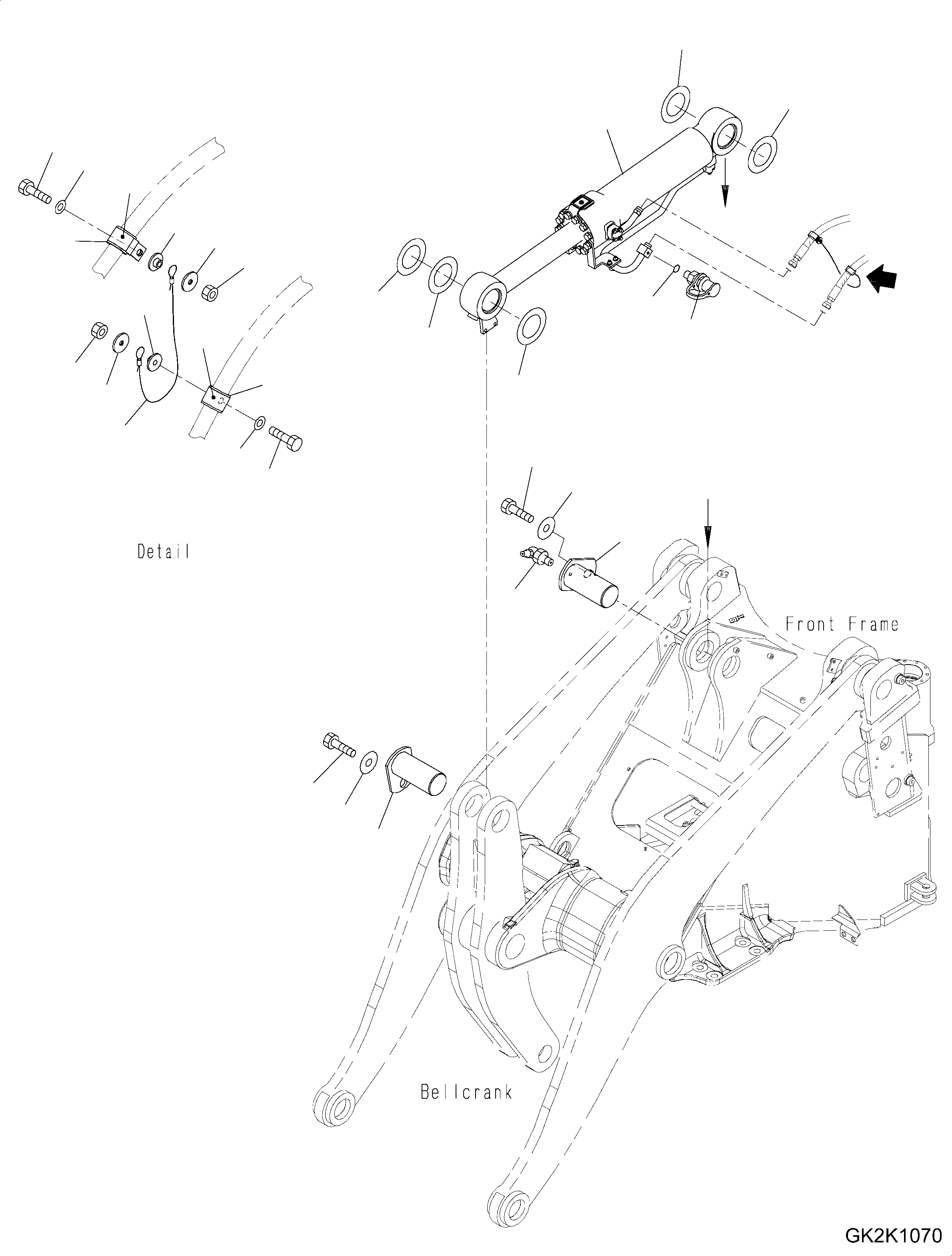 Detail

Front Frame

Bellcrank

GK2K1070