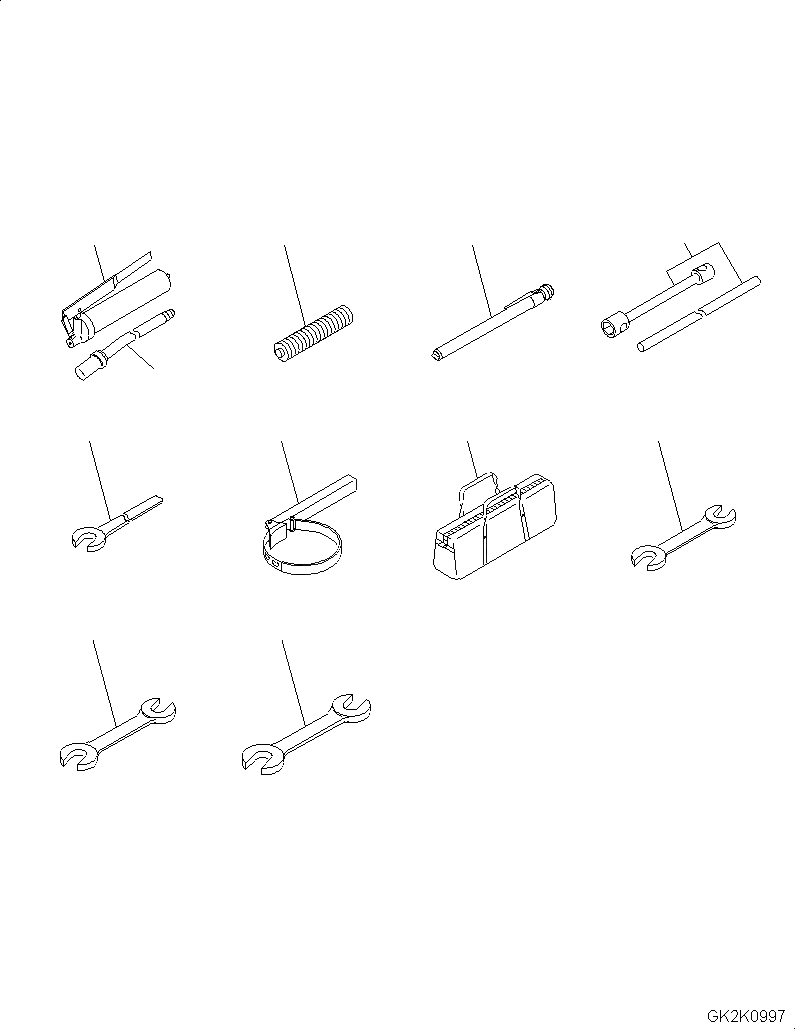 GK2K0997