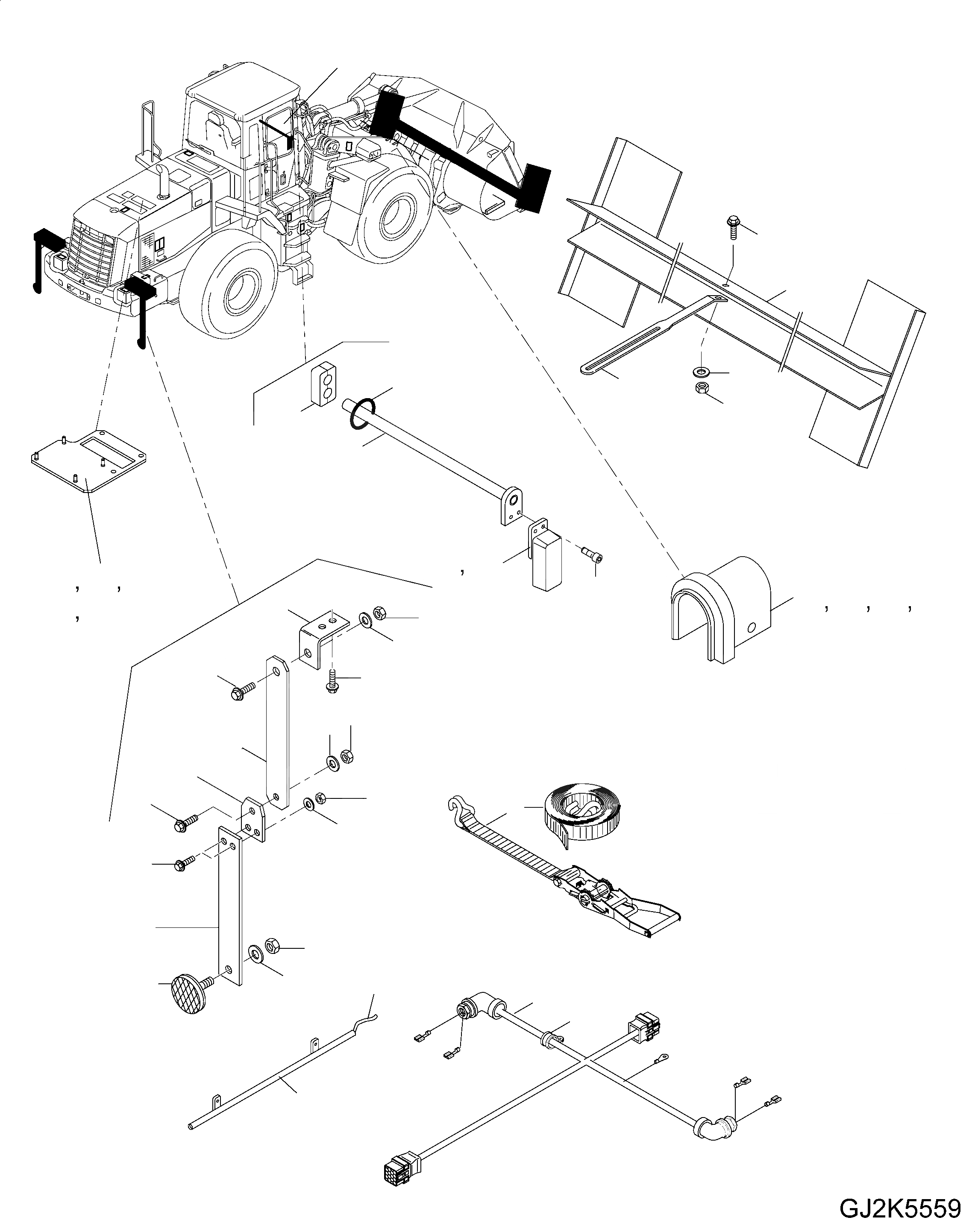 GJ2K5559