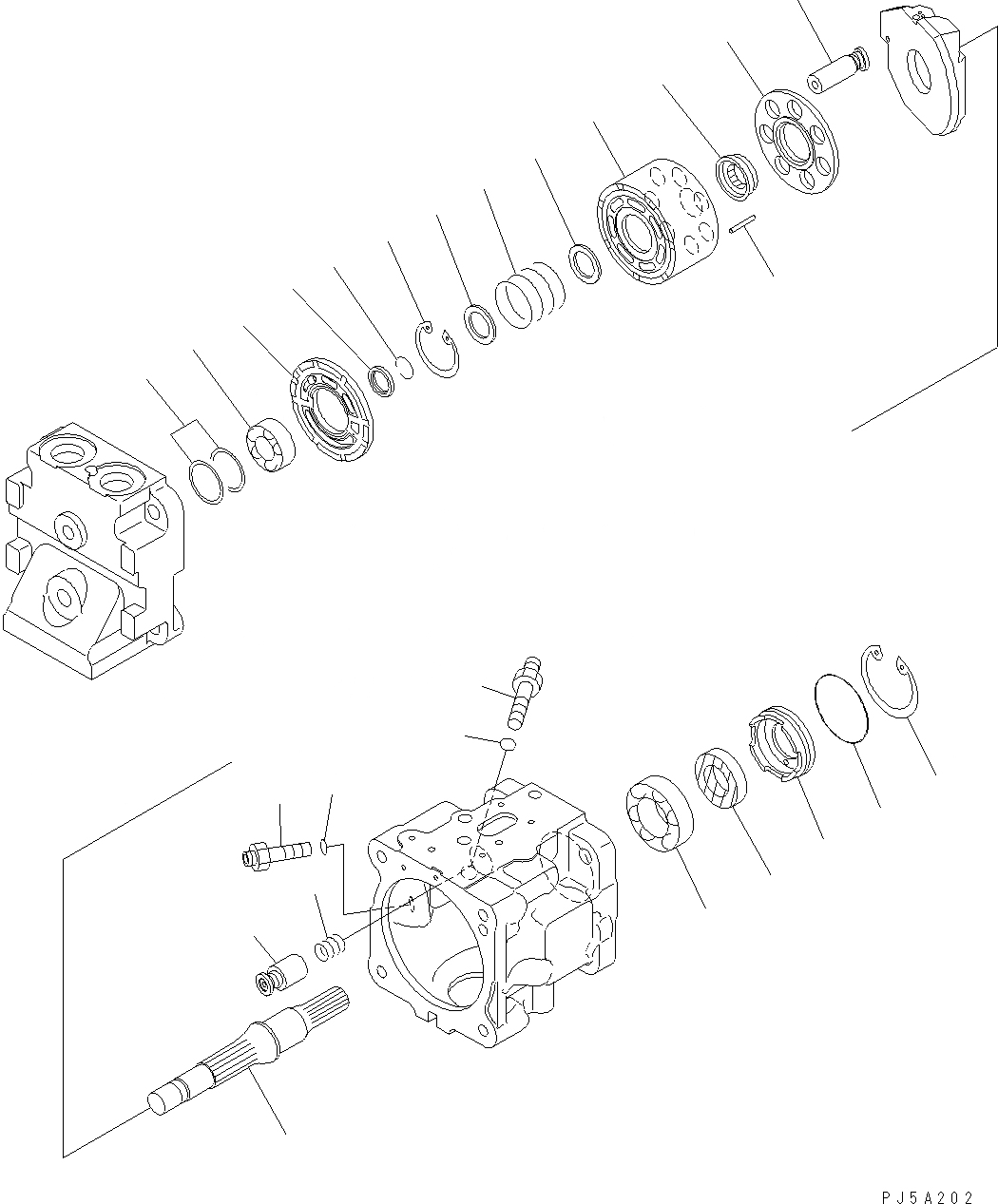 PJ5A202