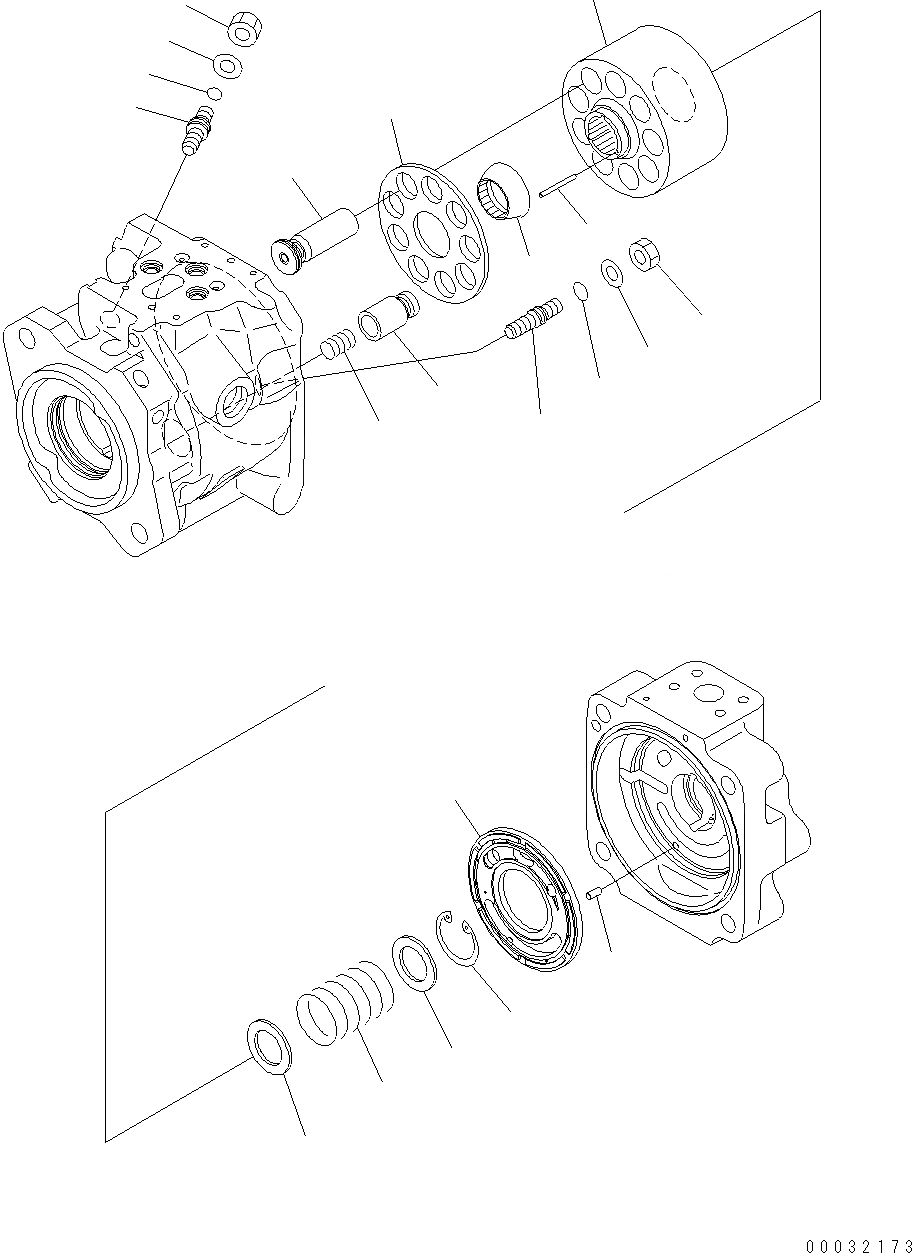 00032173