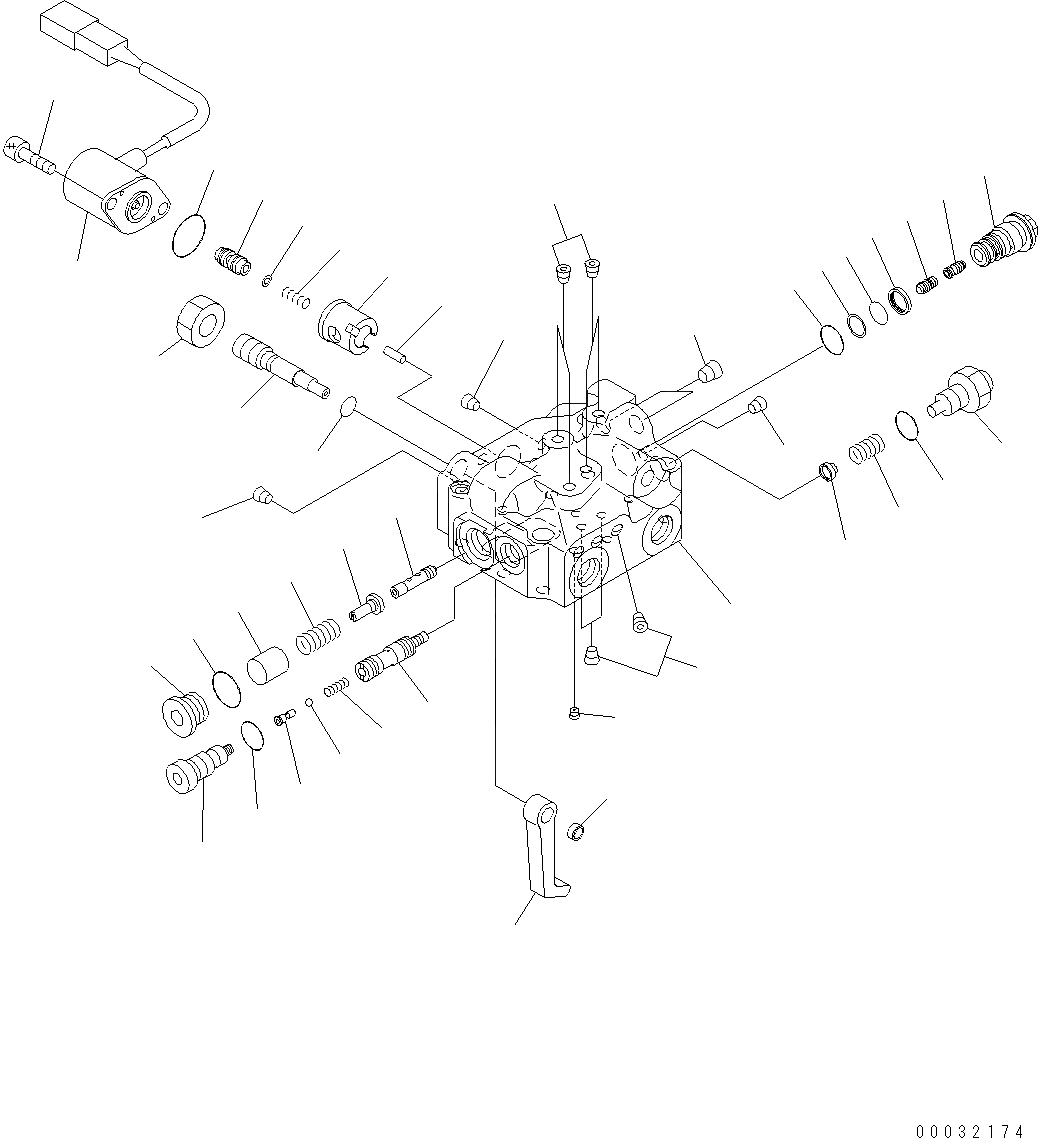 00032174