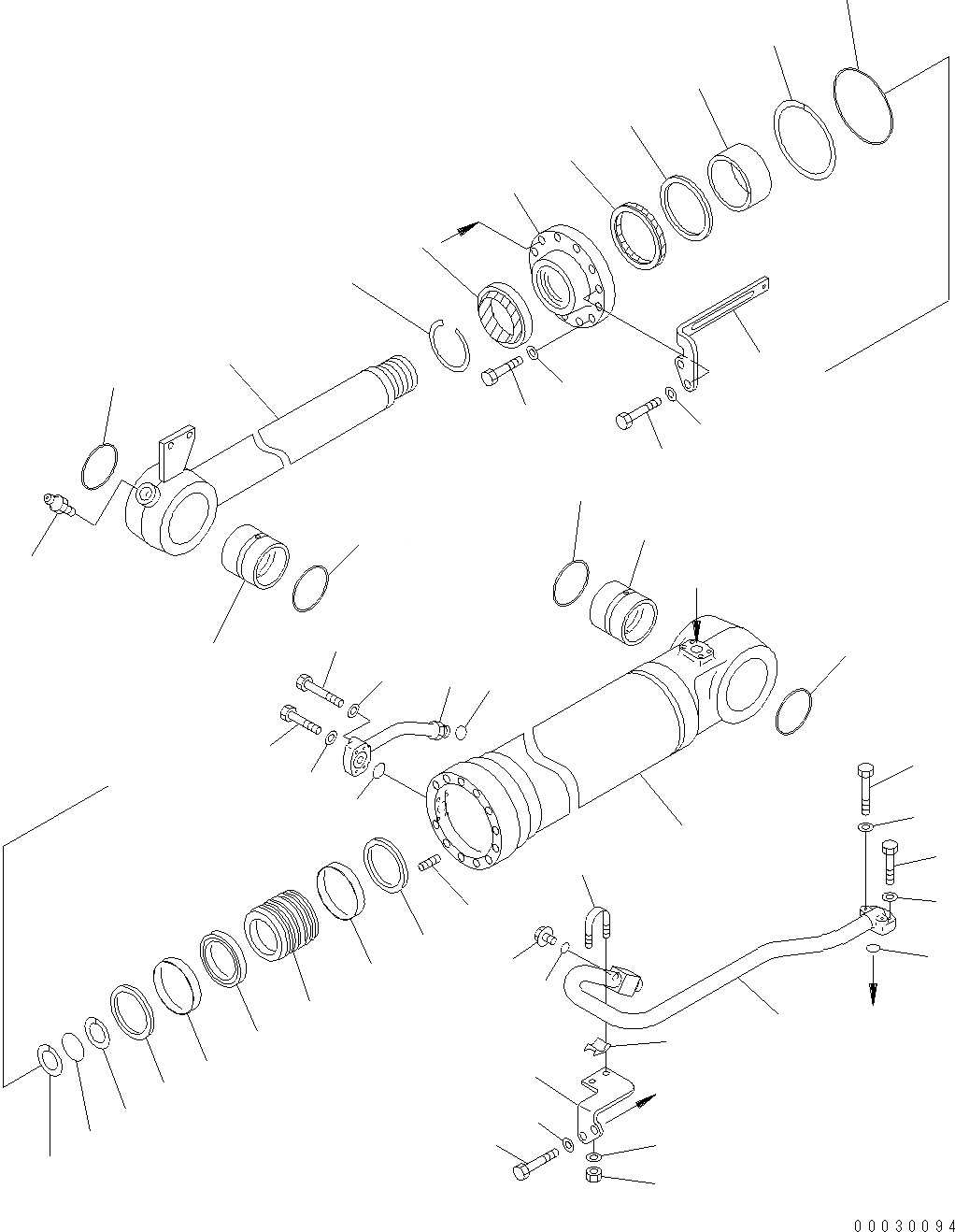 00030094