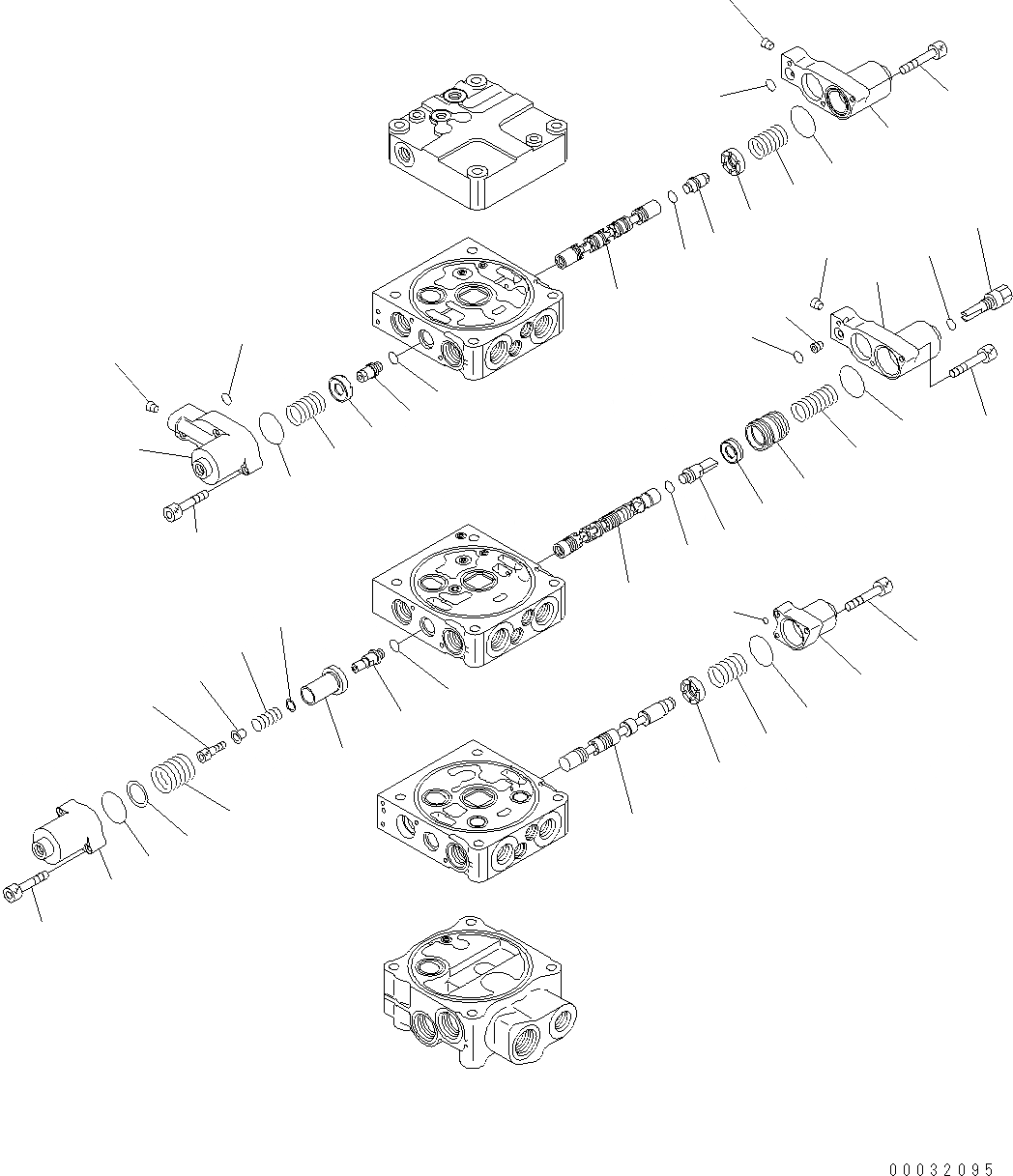 00032095